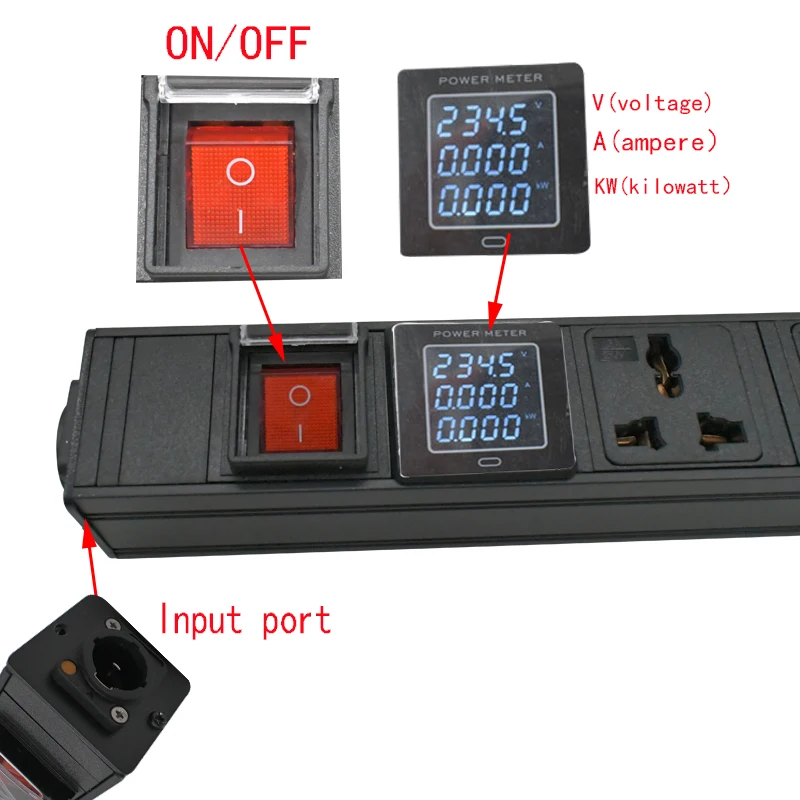 ON/OFF

O
I

POWER METER
234.5 V
0.000 A
0.000 kW

V(voltage)
A(ampere)
KW(kilowatt)

O
I

POWER METER
234.5 V
0.000 A
0.000 kW

Input port