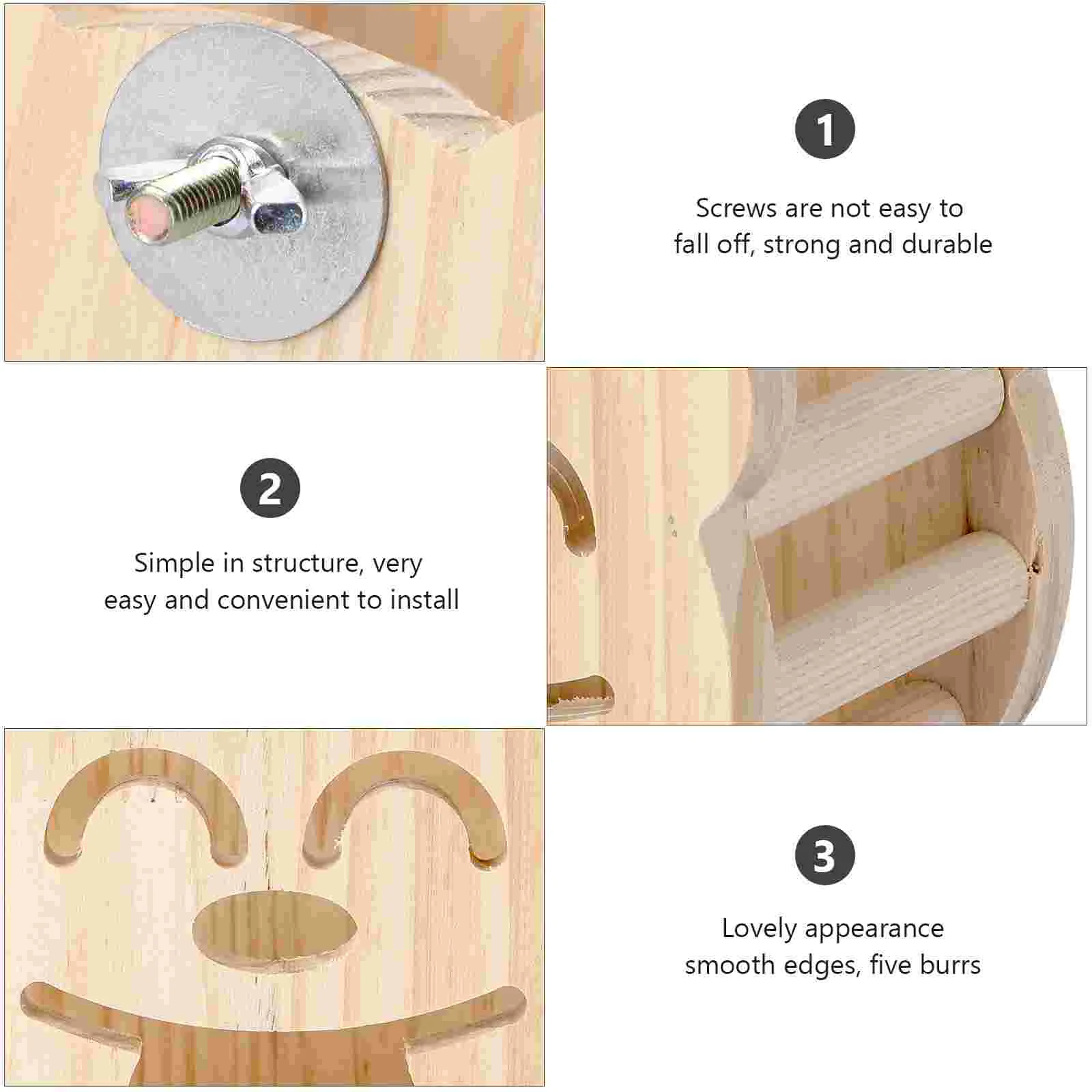 1

Screws are not easy to fall off, strong and durable

2

Simple in structure, very easy and convenient to install

3

Lovely appearance smooth edges, five burrs