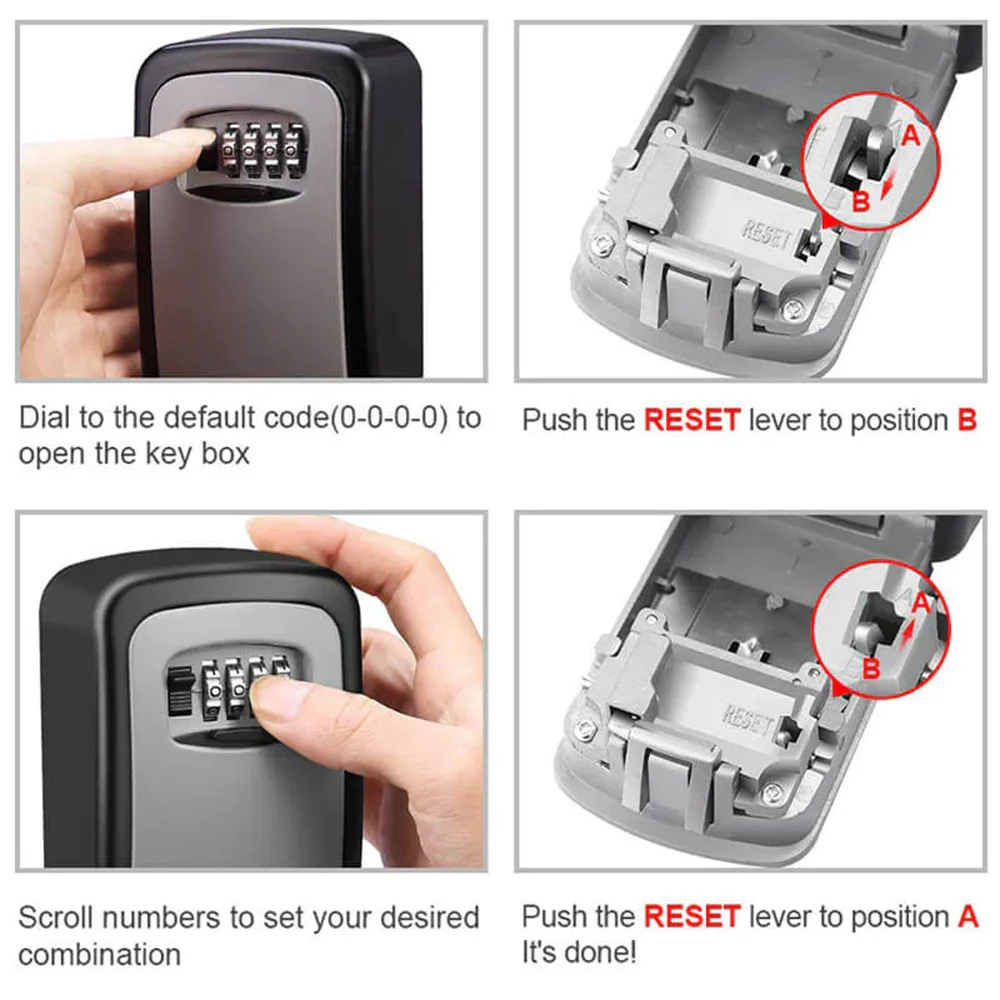 A
B
RESET

Dial to the default code(0-0-0-0) to open the key box

Push the RESET lever to position B

A
B
RESET

Scroll numbers to set your desired combination

Push the RESET lever to position A
It's done!