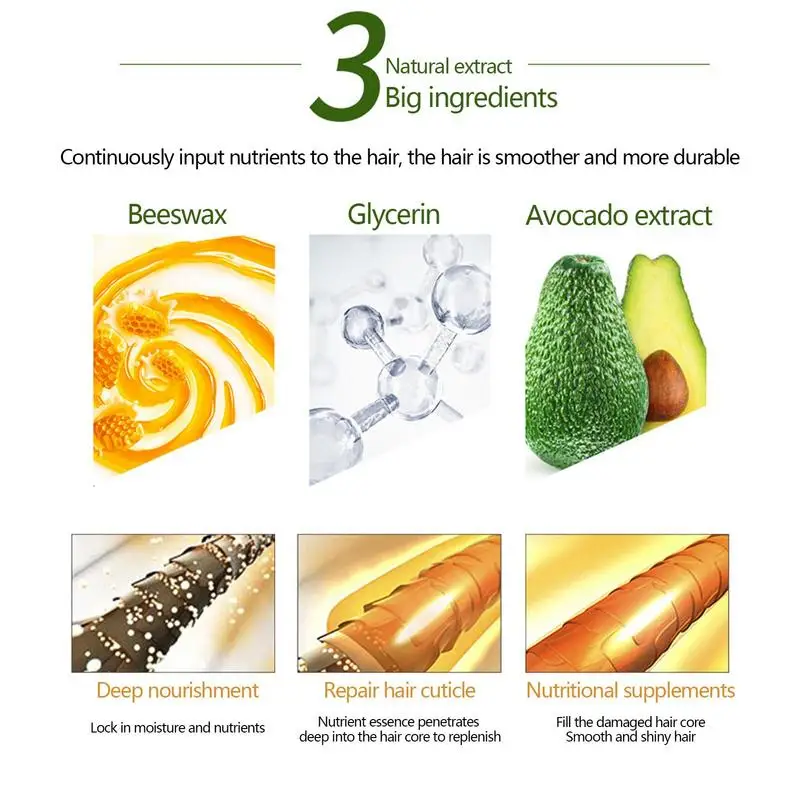 3 Natural extract
Big ingredients

Continuously input nutrients to the hair, the hair is smoother and more durable

Beeswax

Glycerin

Avocado extract

Deep nourishment

Lock in moisture and nutrients

Repair hair cuticle

Nutrient essence penetrates deep into the hair core to replenish

Nutritional supplements

Fill the damaged hair core
Smooth and shiny hair