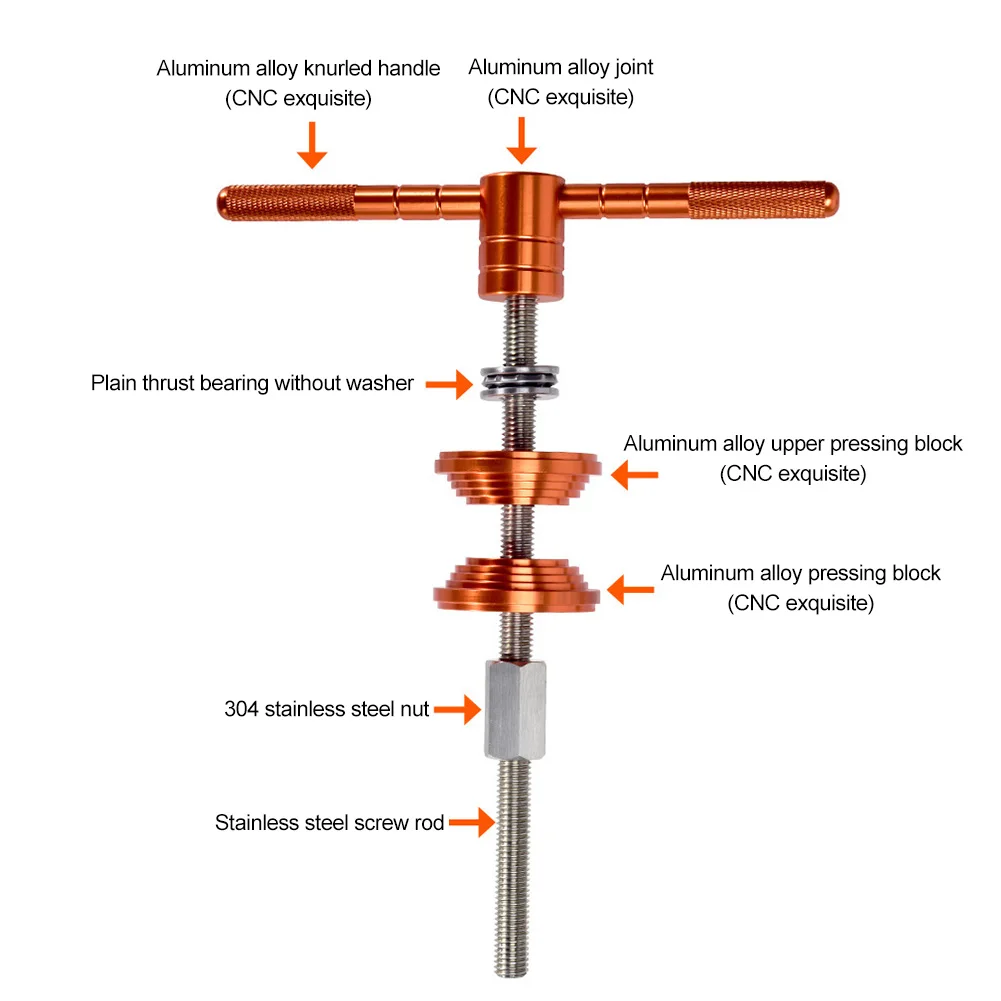 Aluminum alloy knurled handle
(CNC exquisite)

Aluminum alloy joint
(CNC exquisite)

Plain thrust bearing without washer

Aluminum alloy upper pressing block
(CNC exquisite)

Aluminum alloy pressing block
(CNC exquisite)

304 stainless steel nut

Stainless steel screw rod