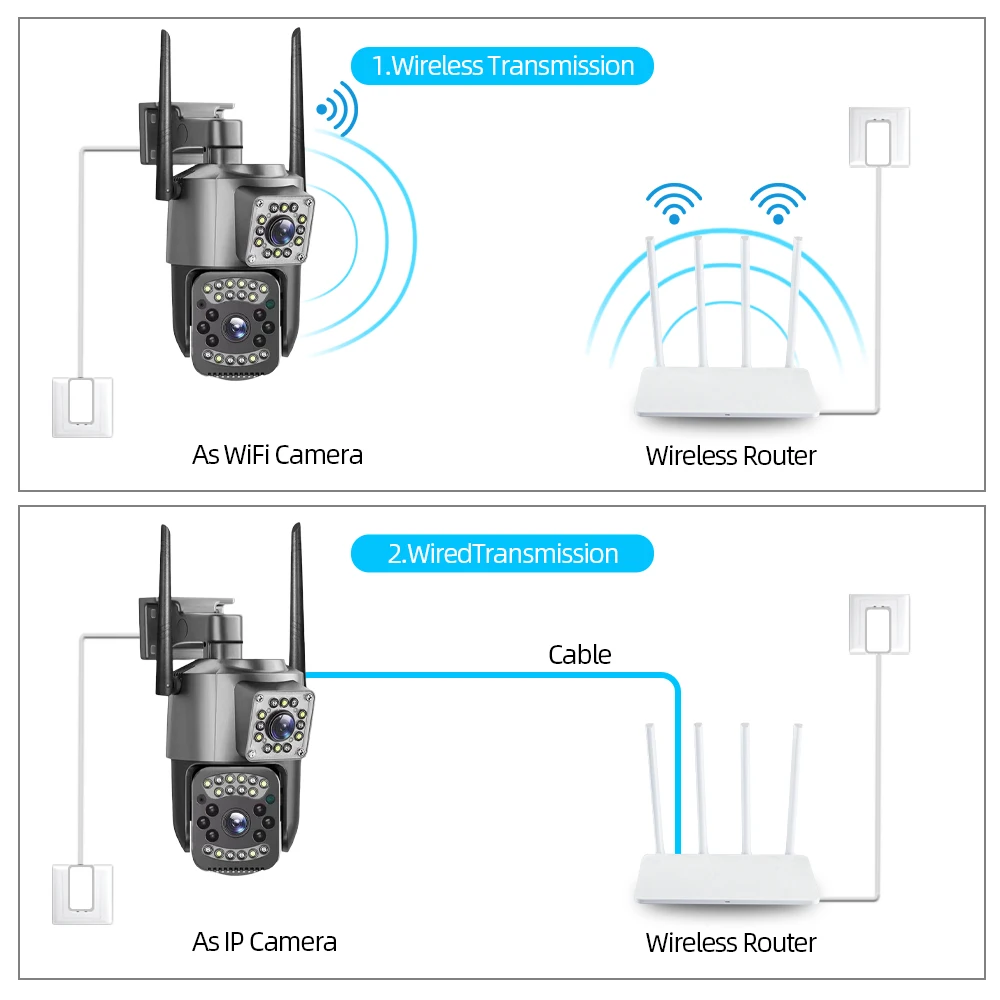 1.Wireless Transmission

As WiFi Camera

Wireless Router

2.WiredTransmission

Cable

As IP Camera

Wireless Router