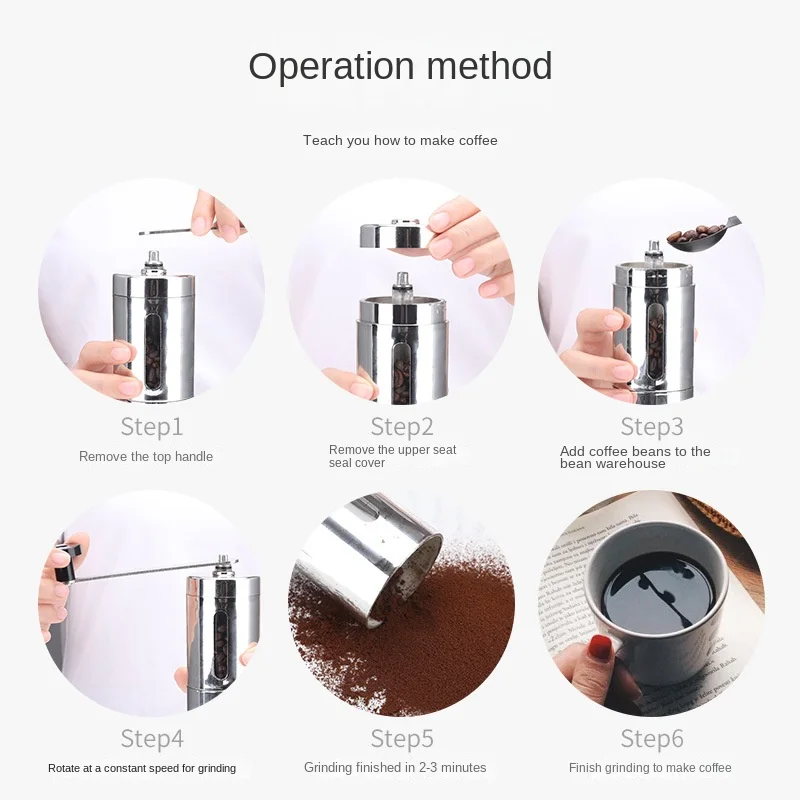 Operation method

Teach you how to make coffee

Step1

Remove the top handle

Step2

Remove the upper seat seal cover

Step3

Add coffee beans to the bean warehouse

Step4

Rotate at a constant speed for grinding

Step5

Grinding finished in 2-3 minutes

Step6

Finish grinding to make coffee