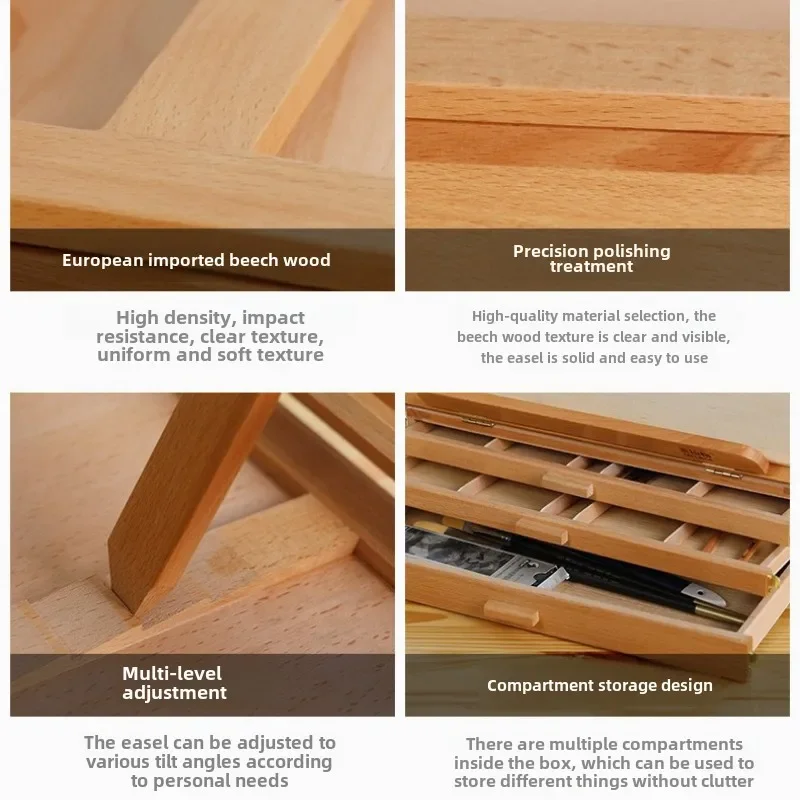 European imported beech wood

High density, impact resistance, clear texture, uniform and soft texture

Precision polishing treatment

High-quality material selection, the beech wood texture is clear and visible, the easel is solid and easy to use

Multi-level adjustment

The easel can be adjusted to various tilt angles according to personal needs

Compartment storage design

There are multiple compartments inside the box, which can be used to store different things without clutter