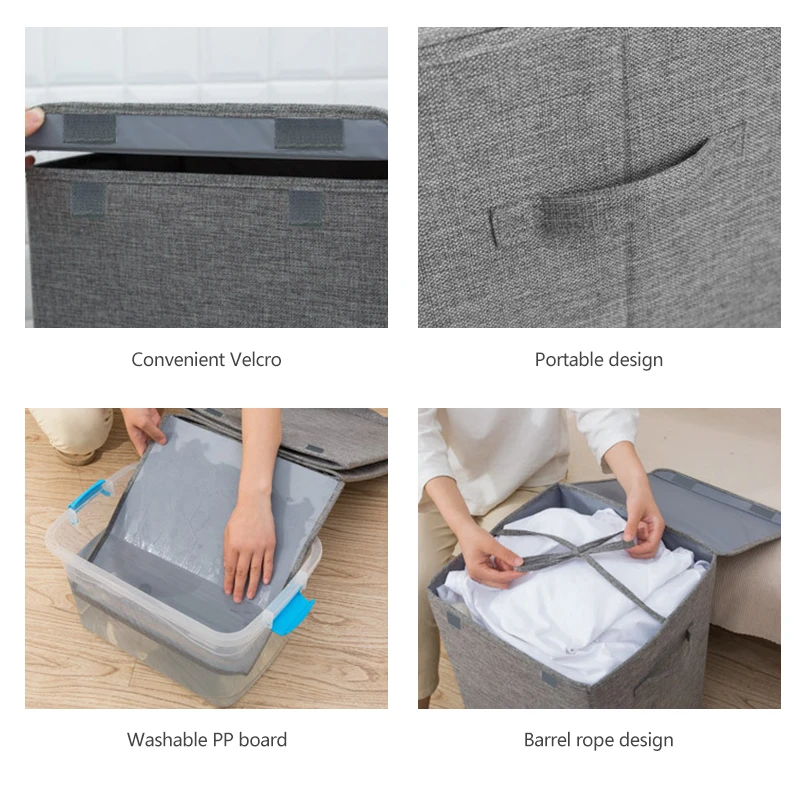 Convenient Velcro

Portable design

Washable PP board

Barrel rope design