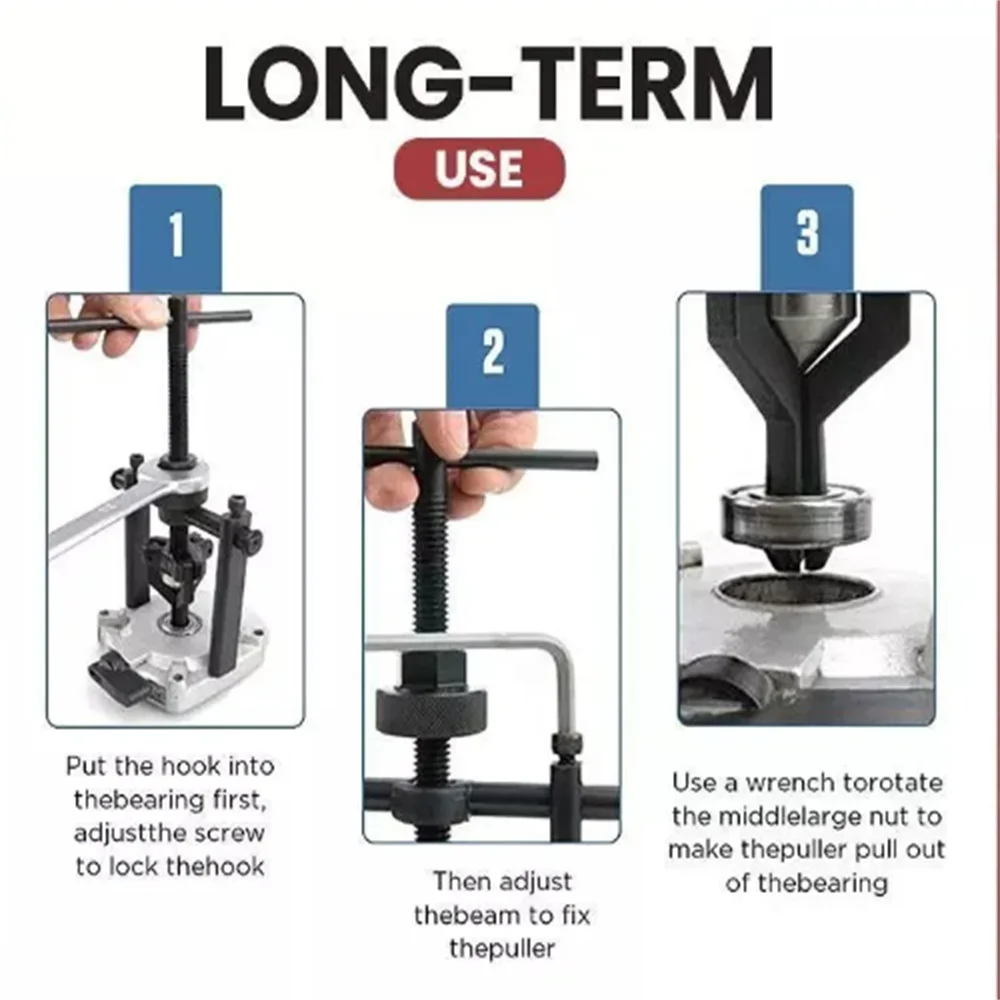 LONG-TERM

USE

1

Put the hook into thebearing first, adjustthe screw to lock thehook

2

Then adjust thebeam to fix thepuller

3

Use a wrench torotate the middlelarge nut to make thepuller pull out of thebearing