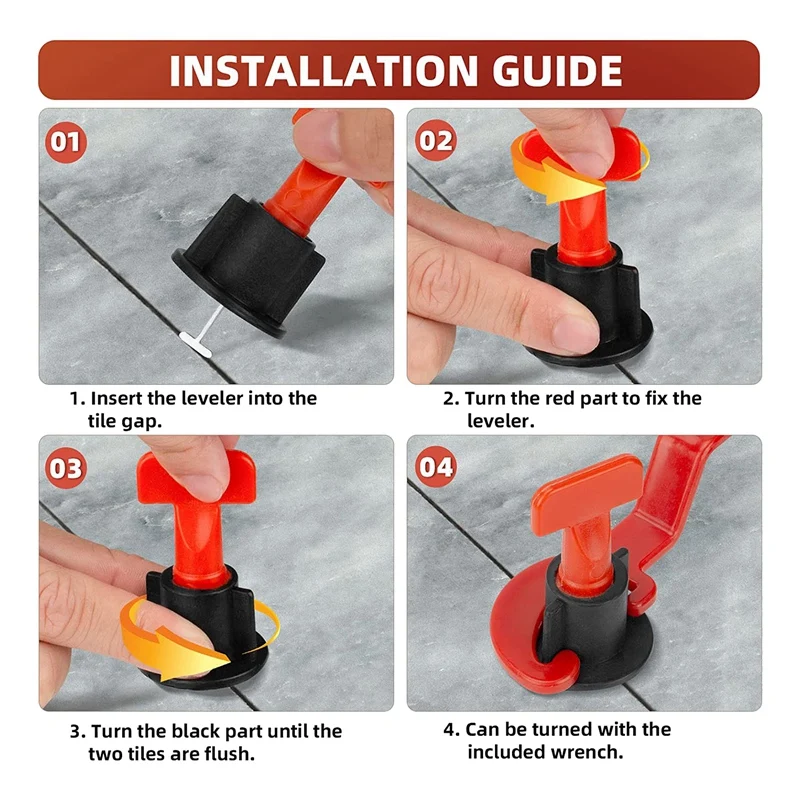 INSTALLATION GUIDE

01

1. Insert the leveler into the tile gap.

02

2. Turn the red part to fix the leveler.

03

3. Turn the black part until the two tiles are flush.

04

4. Can be turned with the included wrench.