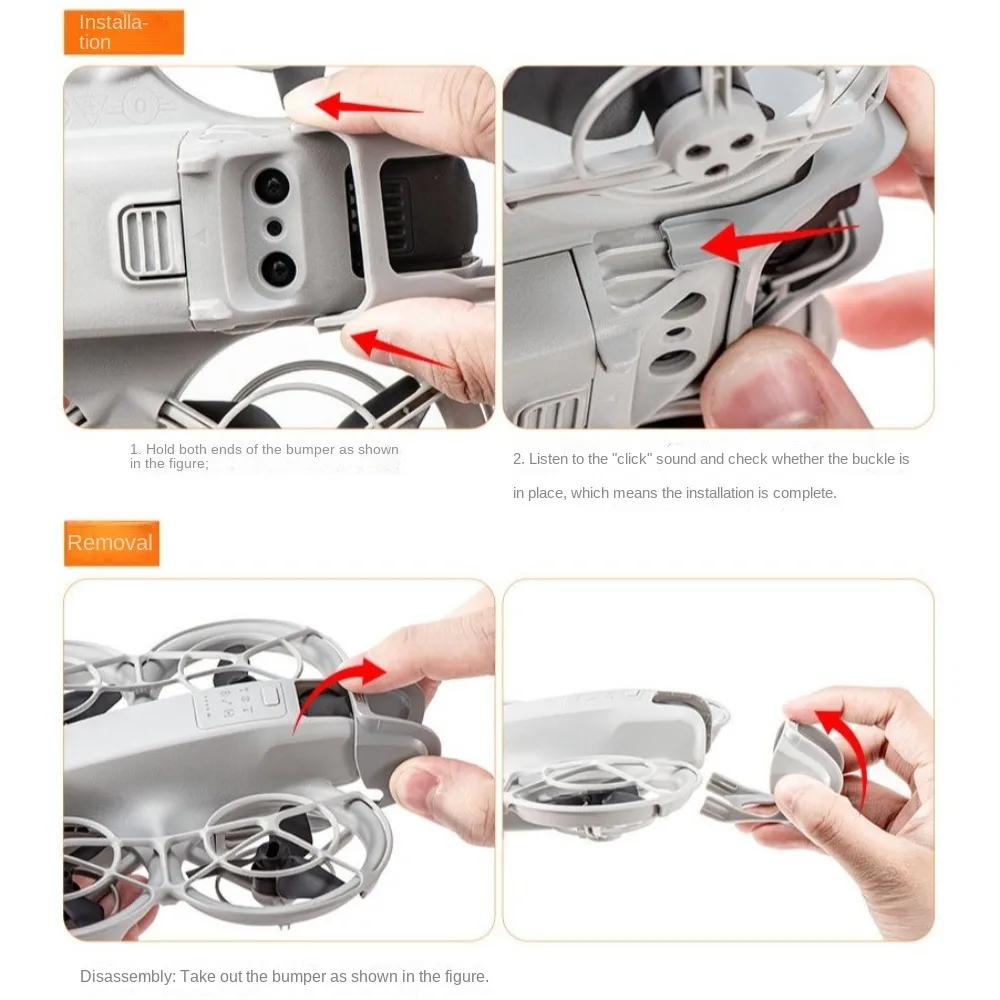 Installation

1. Hold both ends of the bumper as shown in the figure;

2. Listen to the "click" sound and check whether the buckle is in place, which means the installation is complete.

Removal

Disassembly: Take out the bumper as shown in the figure.