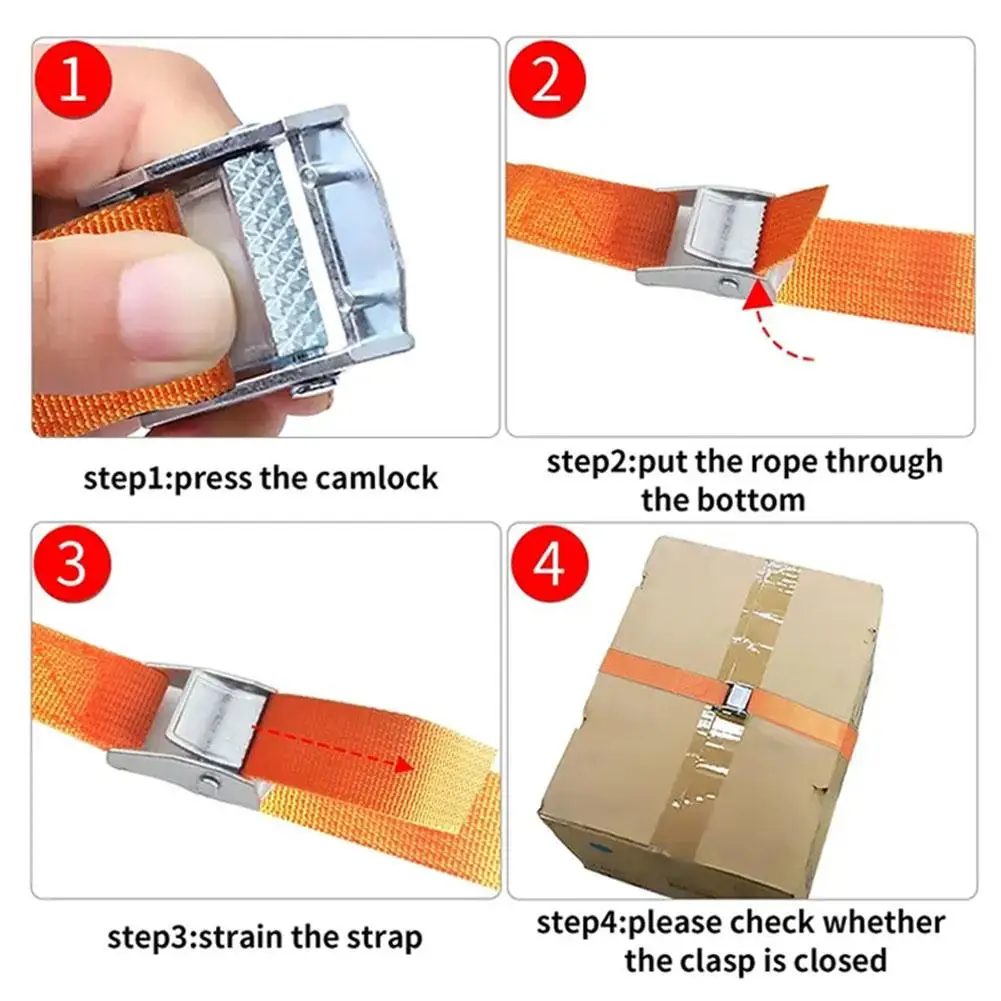 1

step1:press the camlock

2

step2:put the rope through the bottom

3

step3:strain the strap

4

step4:please check whether the clasp is closed