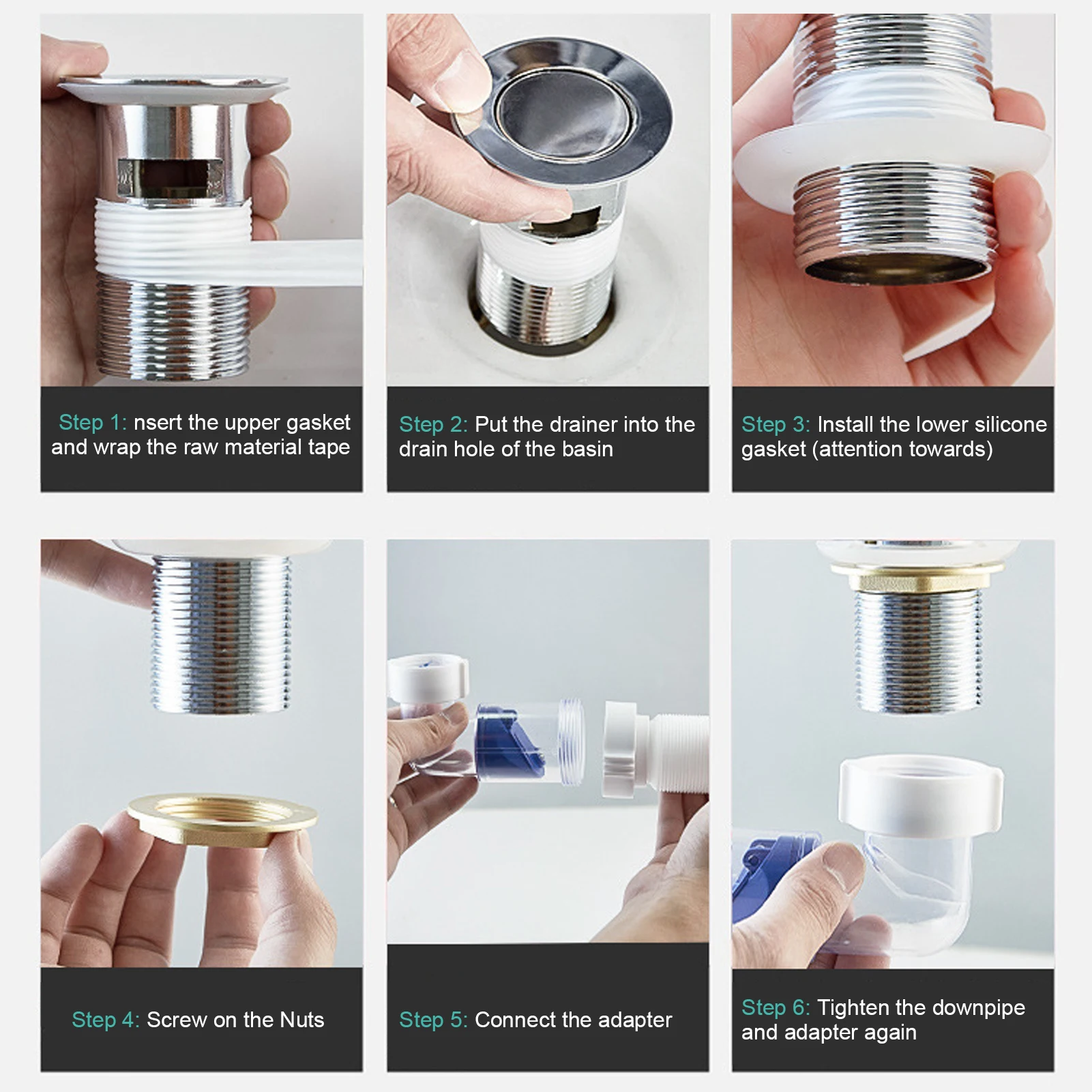 Step 1: nsert the upper gasket and wrap the raw material tape

Step 2: Put the drainer into the drain hole of the basin

Step 3: Install the lower silicone gasket (attention towards)

Step 4: Screw on the Nuts

Step 5: Connect the adapter

Step 6: Tighten the downpipe and adapter again