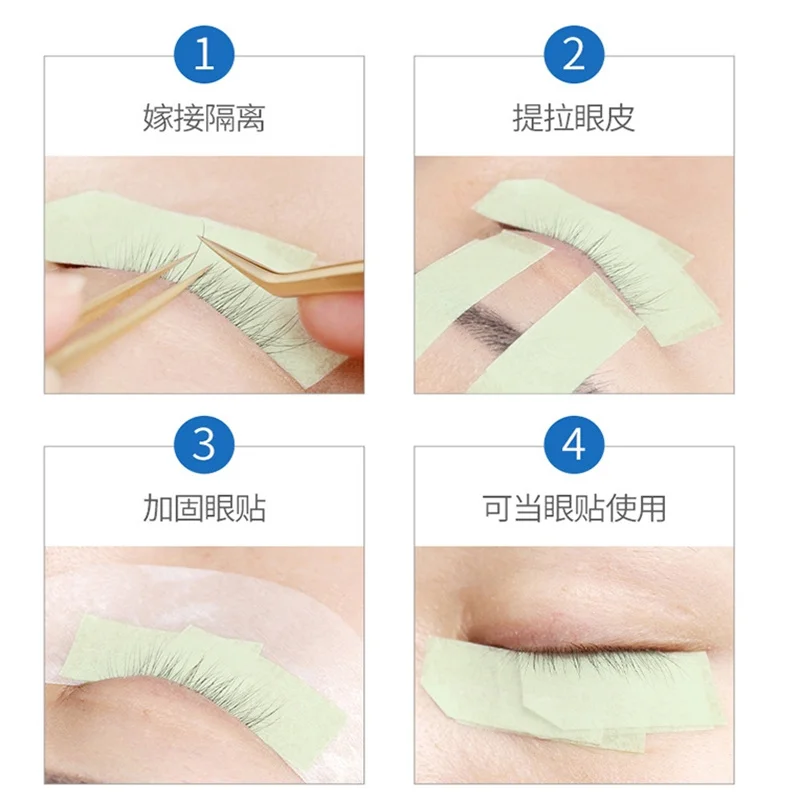 1
嫁接隔离

2
提拉眼皮

3
加固眼贴

4
可当眼贴使用