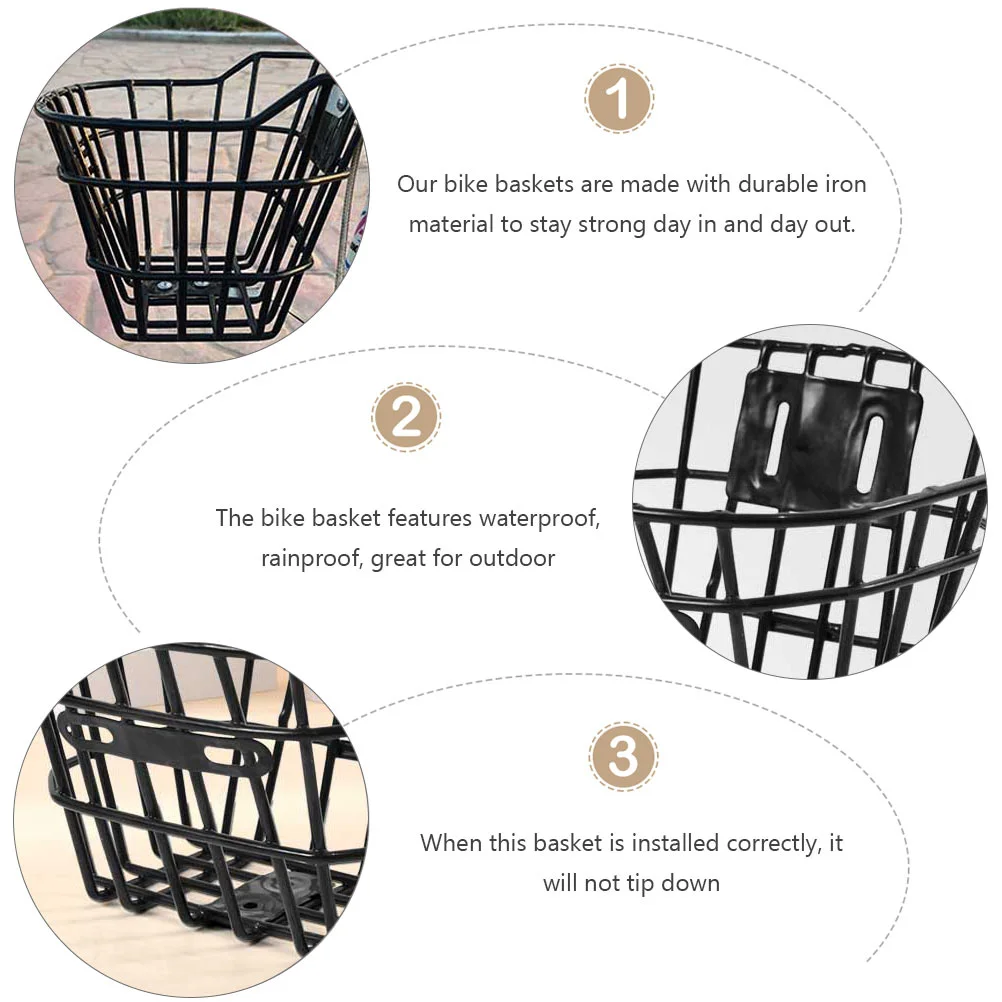 1

Our bike baskets are made with durable iron material to stay strong day in and day out.

2

The bike basket features waterproof, rainproof, great for outdoor

3

When this basket is installed correctly, it will not tip down