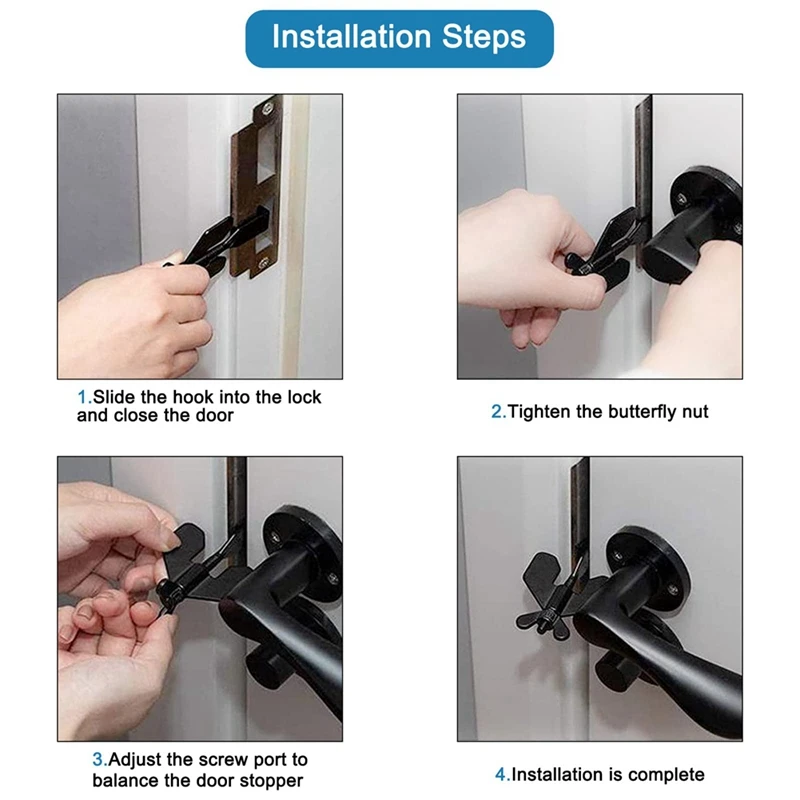 Installation Steps

1.Slide the hook into the lock and close the door

2.Tighten the butterfly nut

3.Adjust the screw port to balance the door stopper

4.Installation is complete