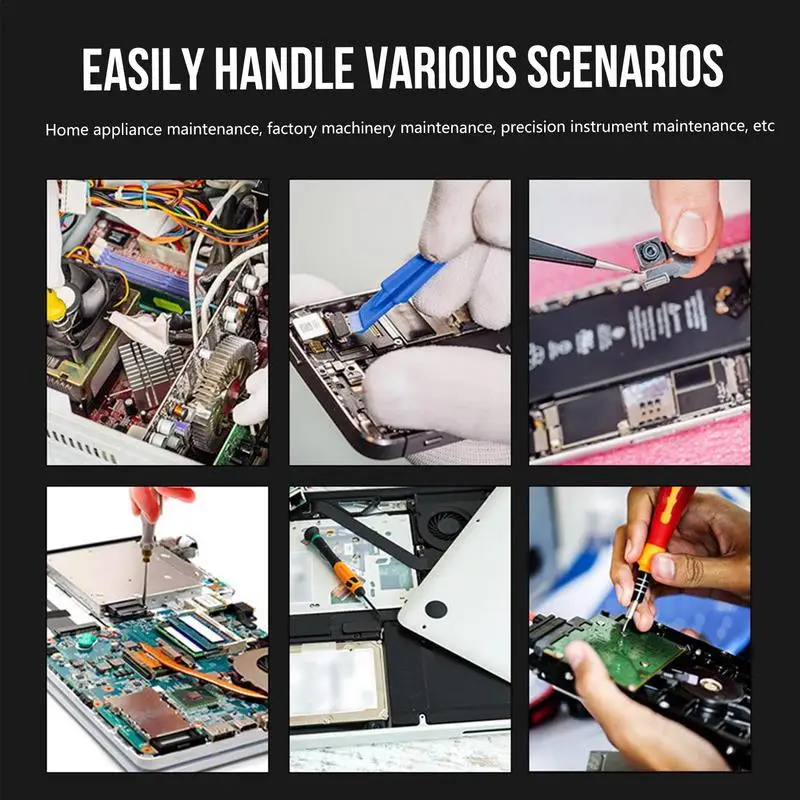 EASILY HANDLE VARIOUS SCENARIOS

Home appliance maintenance, factory machinery maintenance, precision instrument maintenance, etc