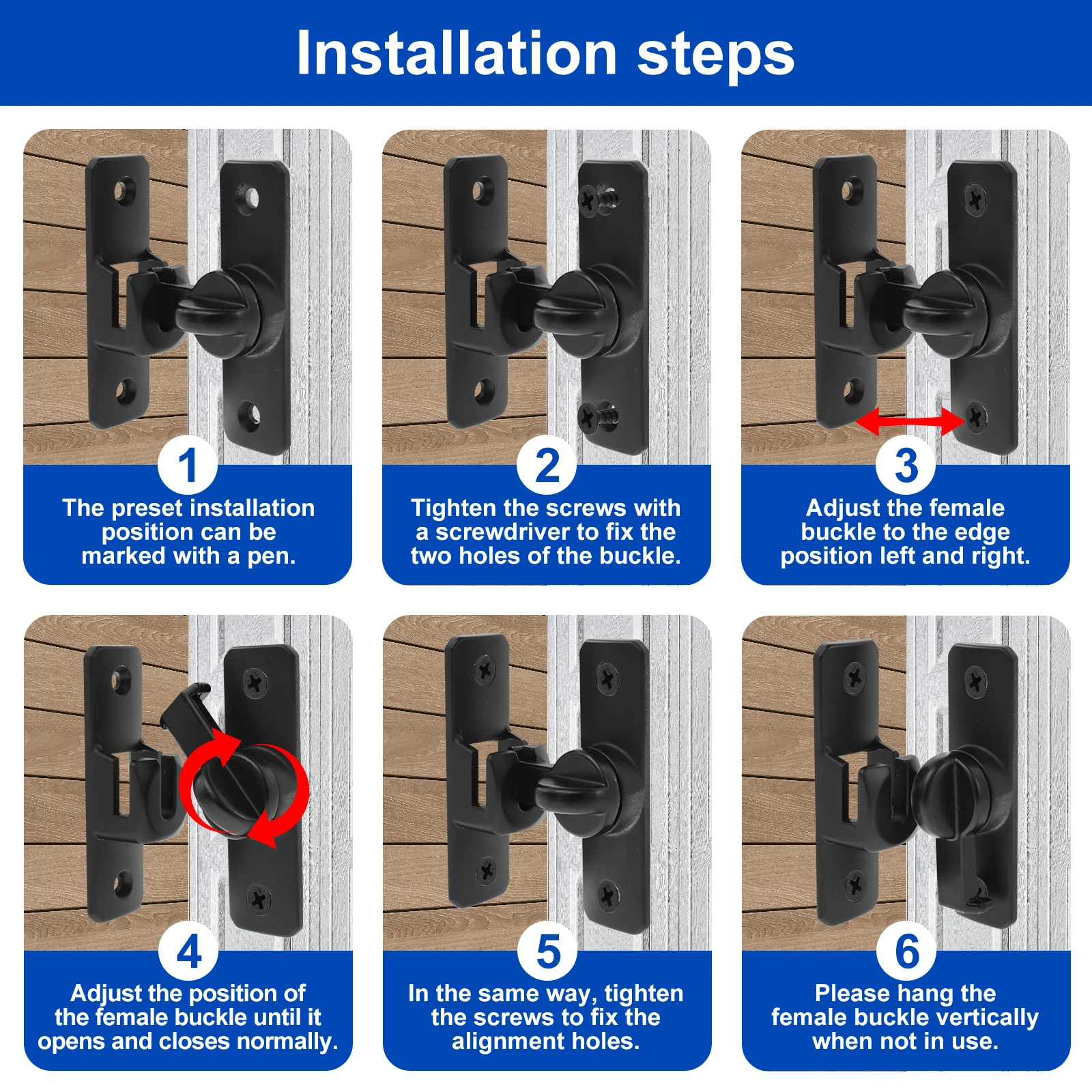 Installation steps

1
The preset installation position can be marked with a pen.

2
Tighten the screws with a screwdriver to fix the two holes of the buckle.

3
Adjust the female buckle to the edge position left and right.

4
Adjust the position of the female buckle until it opens and closes normally.

5
In the same way, tighten the screws to fix the alignment holes.

6
Please hang the female buckle vertically when not in use.