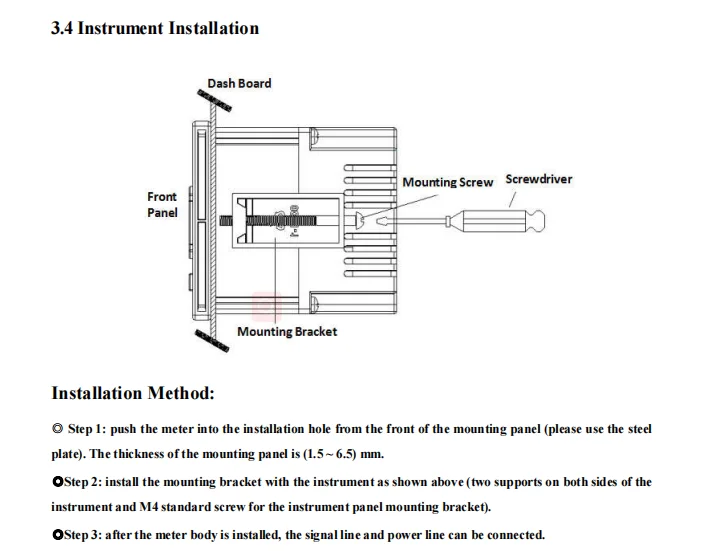 3.4 Instrument Installation

Dash Board

Front Panel

Mounting Screw

Screwdriver

Mounting Bracket

Installation Method:

◎ Step 1: push the meter into the installation hole from the front of the mounting panel (please use the steel plate). The thickness of the mounting panel is (1.5 ~ 6.5) mm.

✪Step 2: install the mounting bracket with the instrument as shown above (two supports on both sides of the instrument and M4 standard screw for the instrument panel mounting bracket).

✪Step 3: after the meter body is installed, the signal line and power line can be connected.