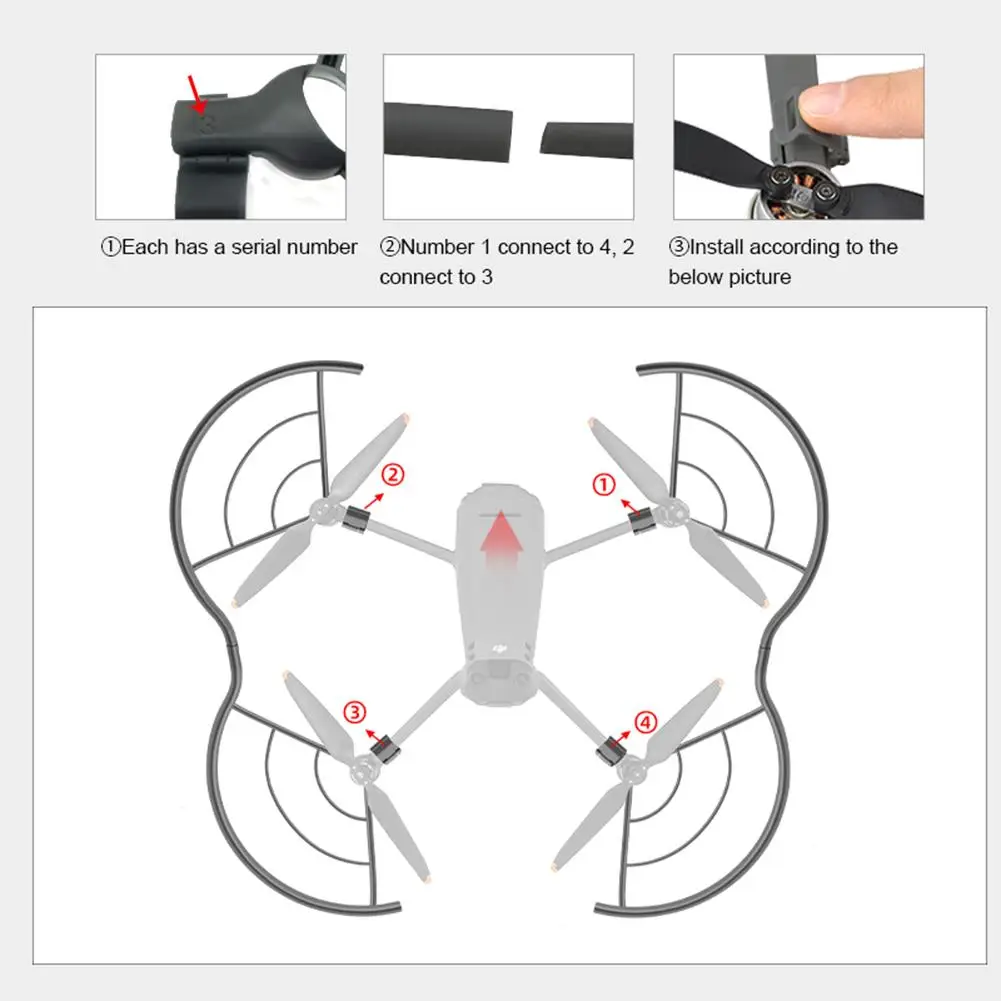 ①Each has a serial number

②Number 1 connect to 4, 2 connect to 3

③Install according to the below picture

②

①

③

④