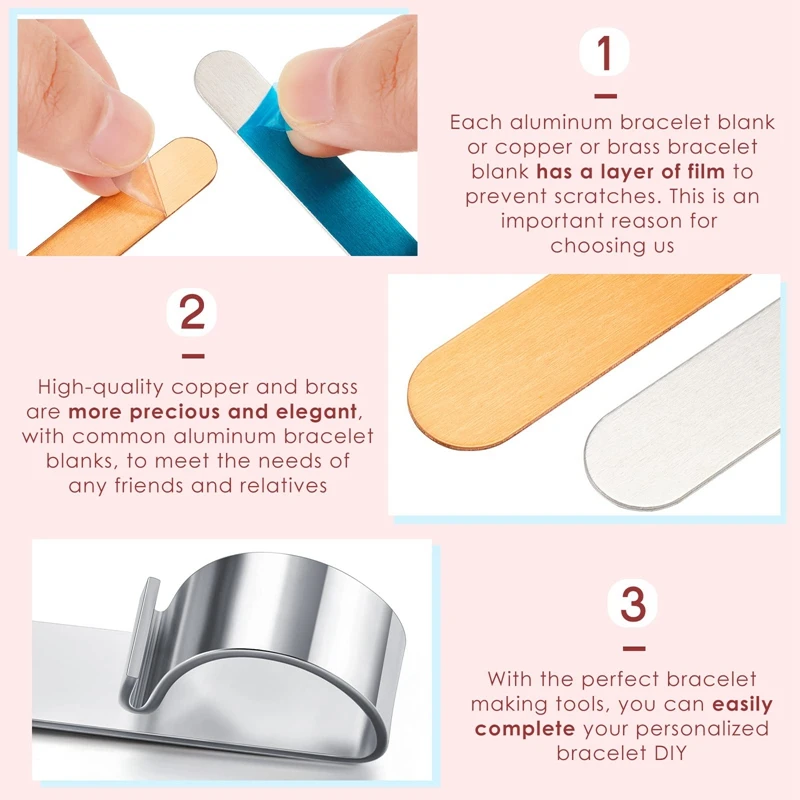 1

Each aluminum bracelet blank or copper or brass bracelet blank has a layer of film to prevent scratches. This is an important reason for choosing us

2

High-quality copper and brass are more precious and elegant, with common aluminum bracelet blanks, to meet the needs of any friends and relatives

3

With the perfect bracelet making tools, you can easily complete your personalized bracelet DIY