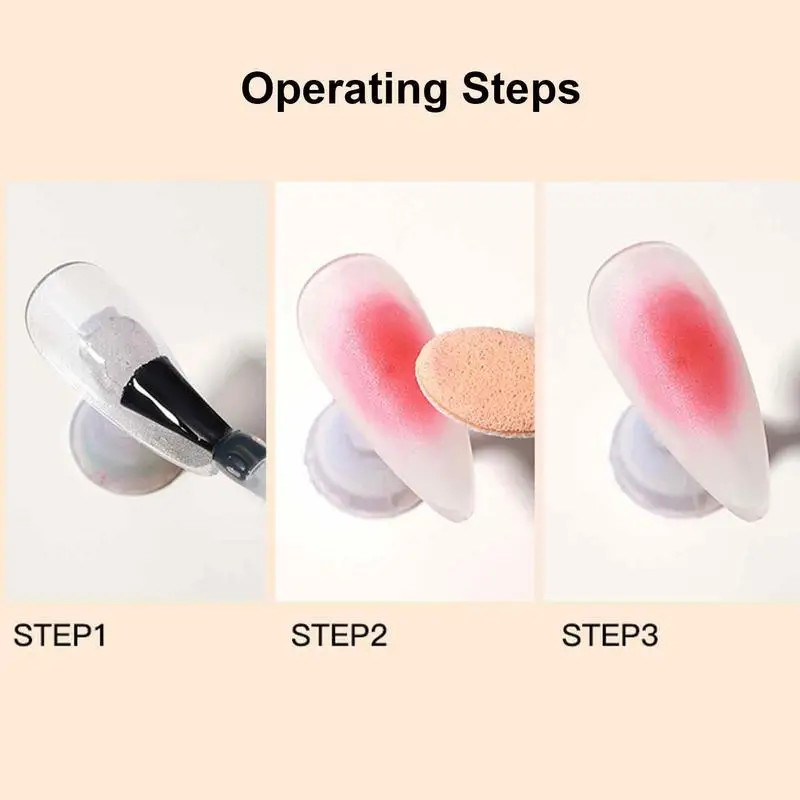 Operating Steps

STEP1

STEP2

STEP3