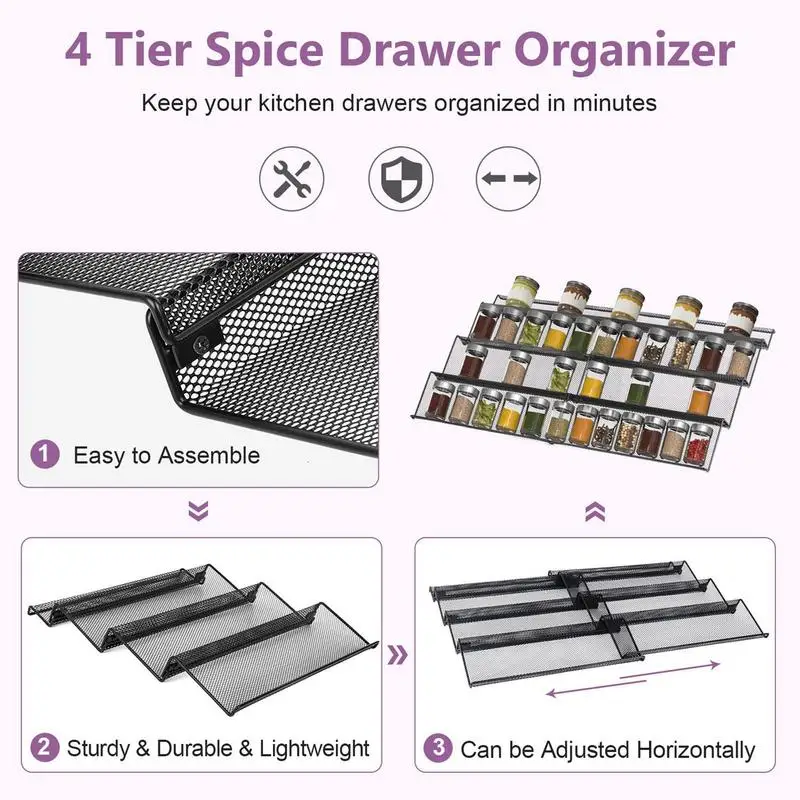 4 Tier Spice Drawer Organizer

Keep your kitchen drawers organized in minutes

1 Easy to Assemble

2 Sturdy & Durable & Lightweight

3 Can be Adjusted Horizontally