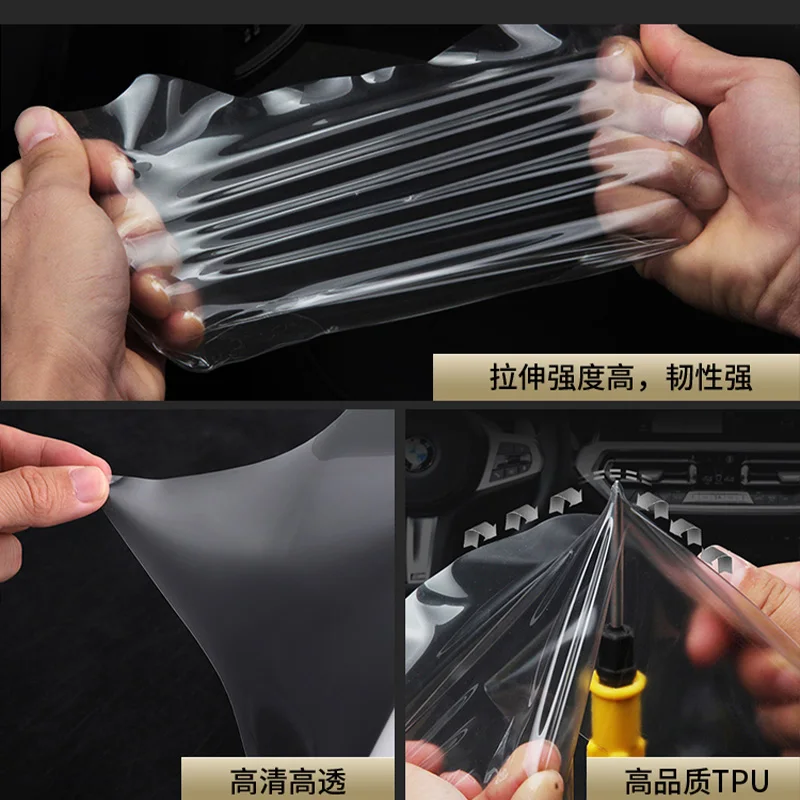 拉伸强度高，韧性强

高清高透

高品质TPU