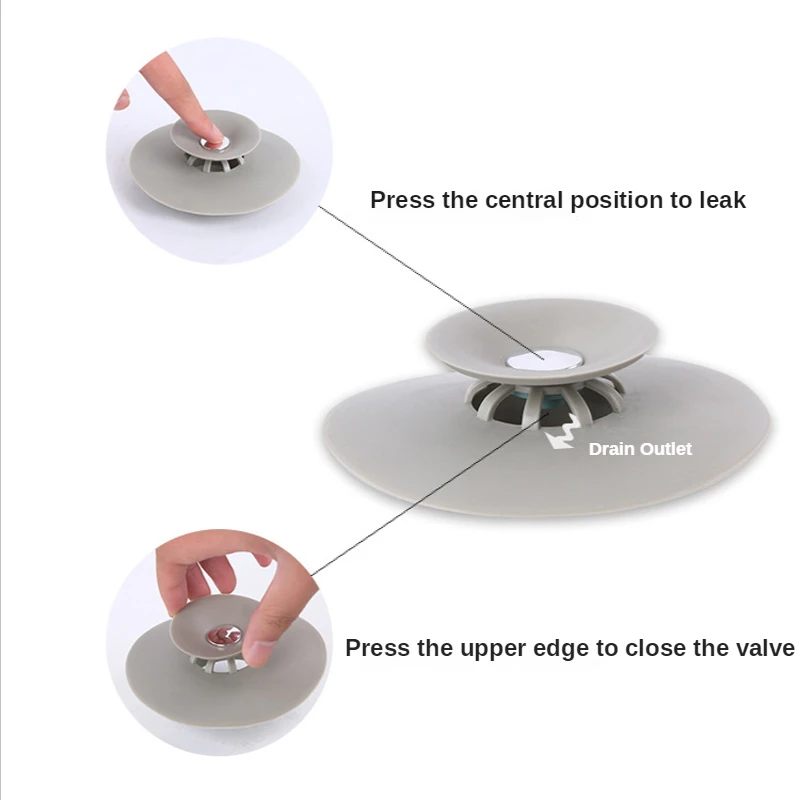 Press the central position to leak

Drain Outlet

Press the upper edge to close the valve