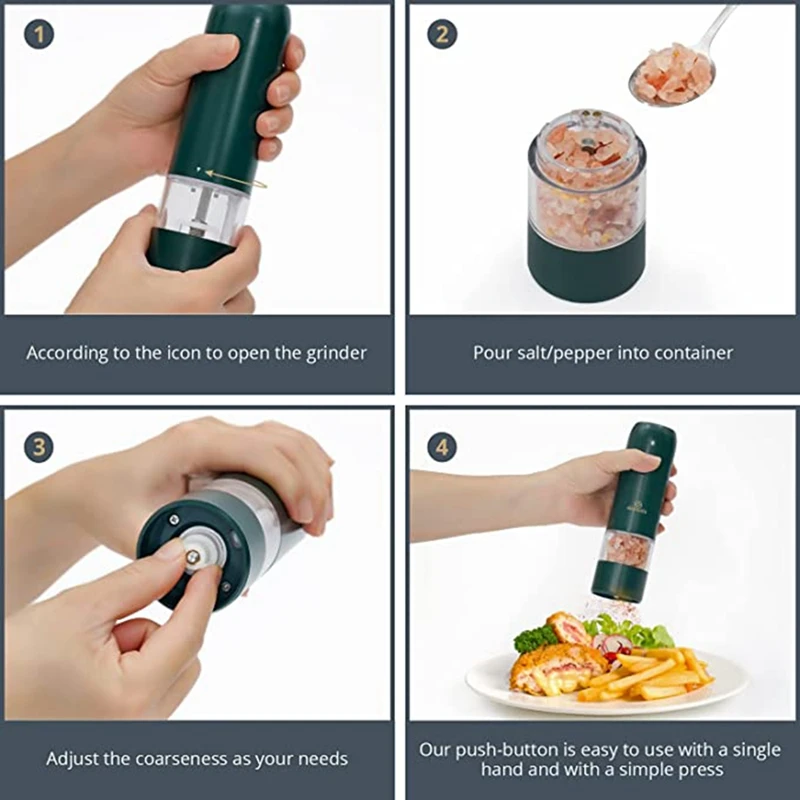 1

According to the icon to open the grinder

2

Pour salt/pepper into container

3

Adjust the coarseness as your needs

4

Our push-button is easy to use with a single hand and with a simple press