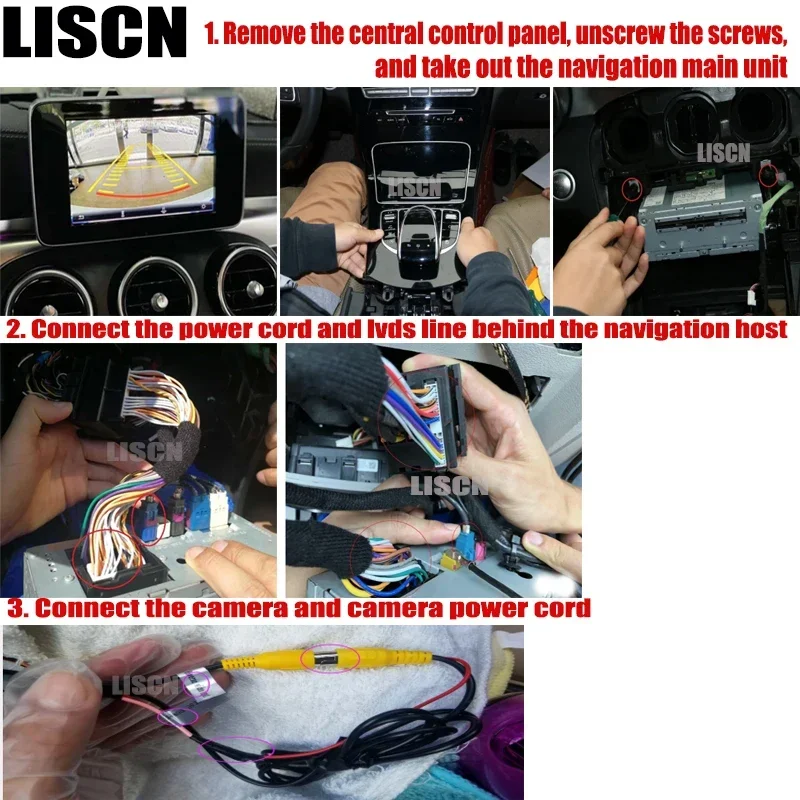 LISCN

1. Remove the central control panel, unscrew the screws, and take out the navigation main unit

LISCN

LISCN

2. Connect the power cord and lvds line behind the navigation host

LISCN

LISCN

3. Connect the camera and camera power cord

LISCN