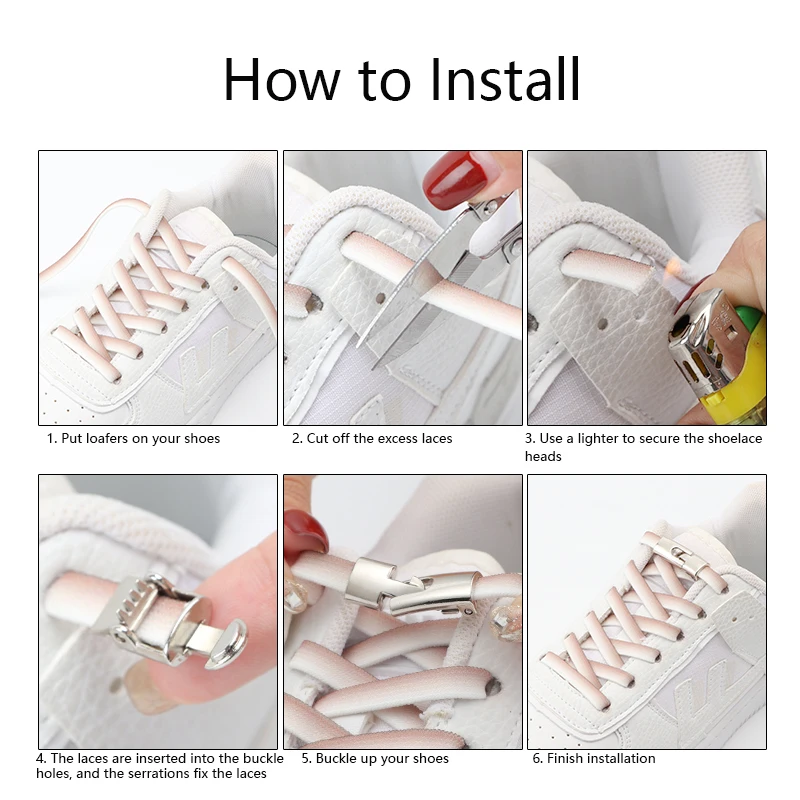 How to Install

1. Put loafers on your shoes

2. Cut off the excess laces

3. Use a lighter to secure the shoelace heads

4. The laces are inserted into the buckle holes, and the serrations fix the laces

5. Buckle up your shoes

6. Finish installation