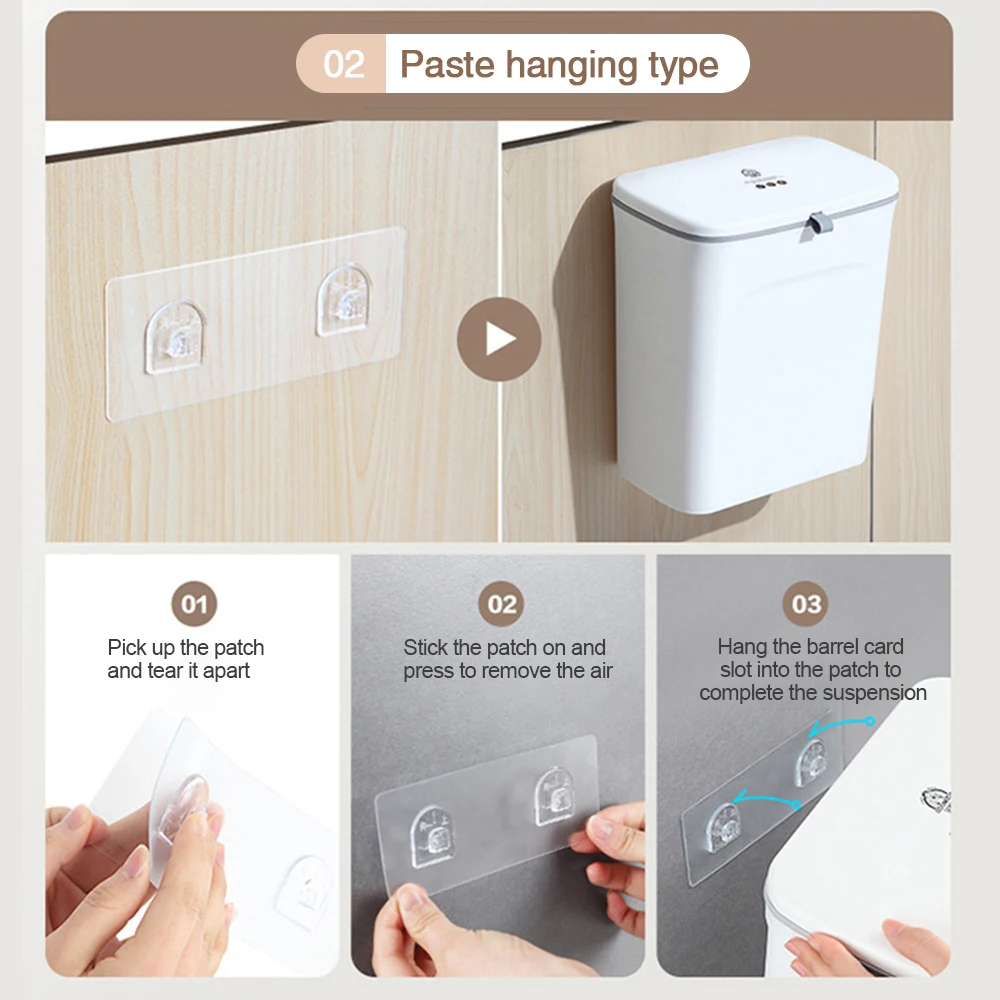 02 Paste hanging type

01

Pick up the patch and tear it apart

02

Stick the patch on and press to remove the air

03

Hang the barrel card slot into the patch to complete the suspension