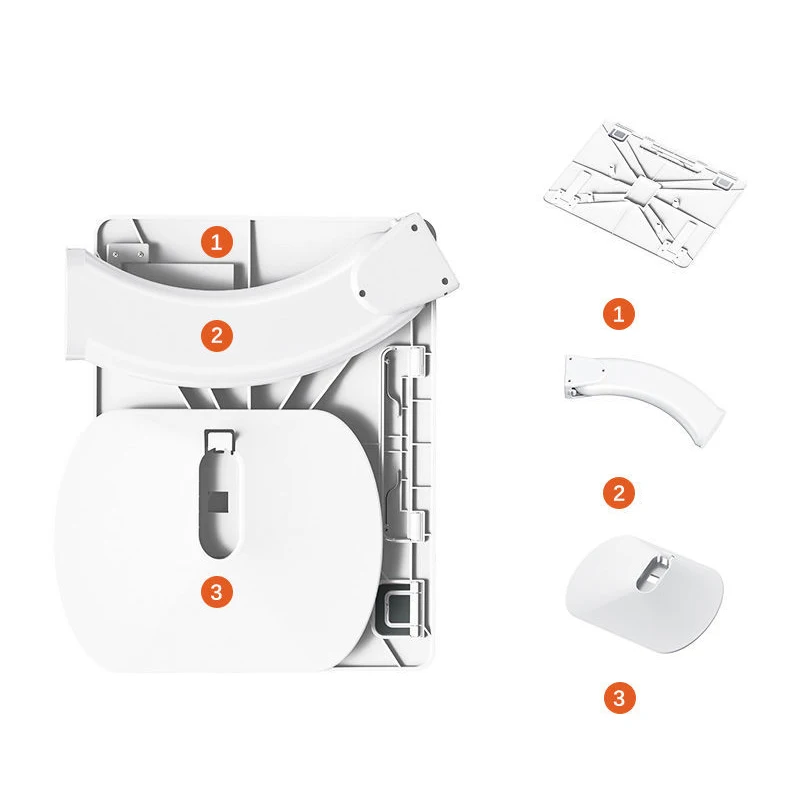 1
2
3
1
2
3