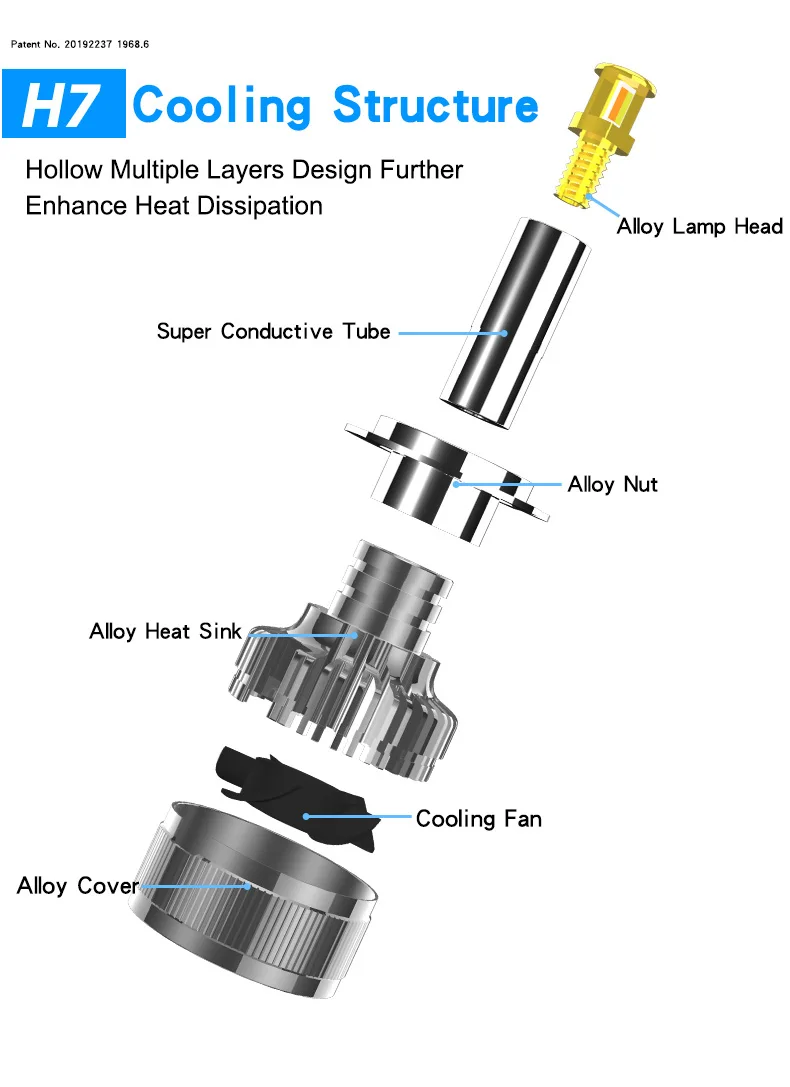 Patent No. 20192237 1968.6

H7 Cooling Structure

Hollow Multiple Layers Design Further Enhance Heat Dissipation

Alloy Lamp Head

Super Conductive Tube

Alloy Nut

Alloy Heat Sink

Cooling Fan

Alloy Cover