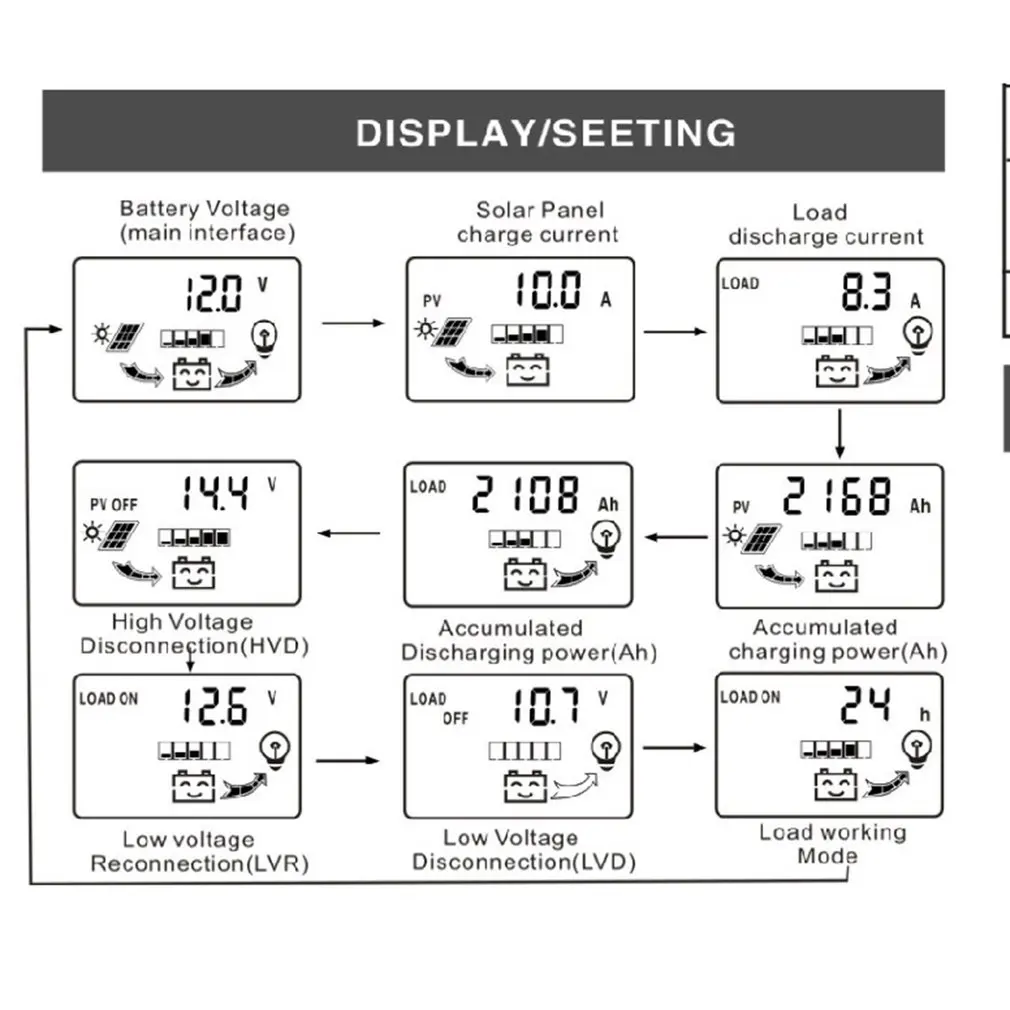 DISPLAY/SEETING

Battery Voltage (main interface)

12.0 V

Solar Panel charge current

PV 10.0 A

Load discharge current

LOAD 8.3 A

PV OFF 14.4 V

High Voltage Disconnection(HVD)

LOAD 2108 Ah

Accumulated Discharging power(Ah)

PV 2168 Ah

Accumulated charging power(Ah)

LOAD ON 12.6 V

Low voltage Reconnection(LVR)

LOAD OFF 10.7 V

Low Voltage Disconnection(LVD)

LOAD ON 24 h

Load working Mode