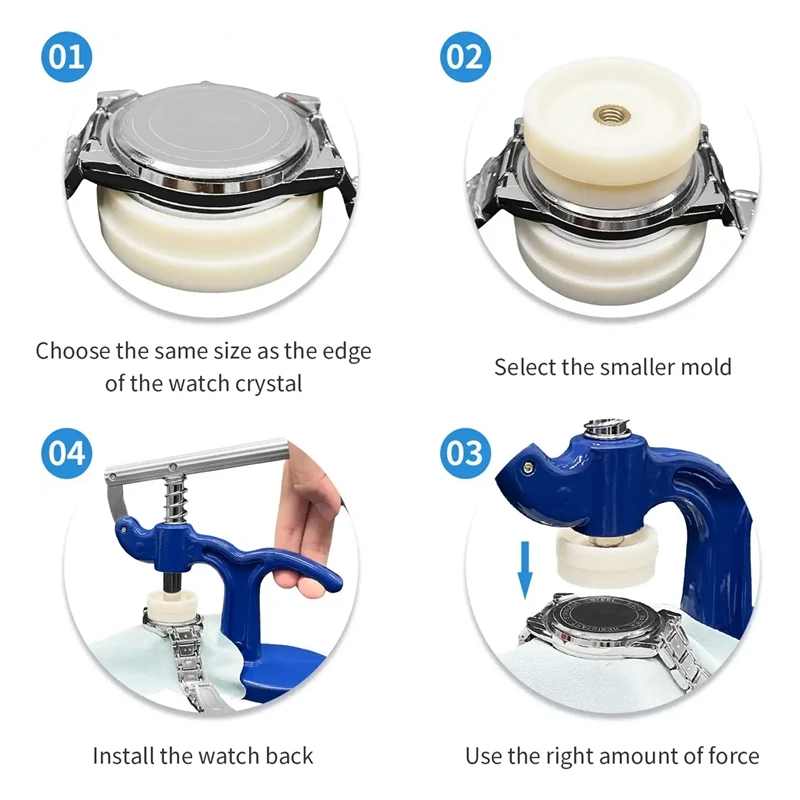 01

Choose the same size as the edge of the watch crystal

02

Select the smaller mold

04

Install the watch back

03

Use the right amount of force