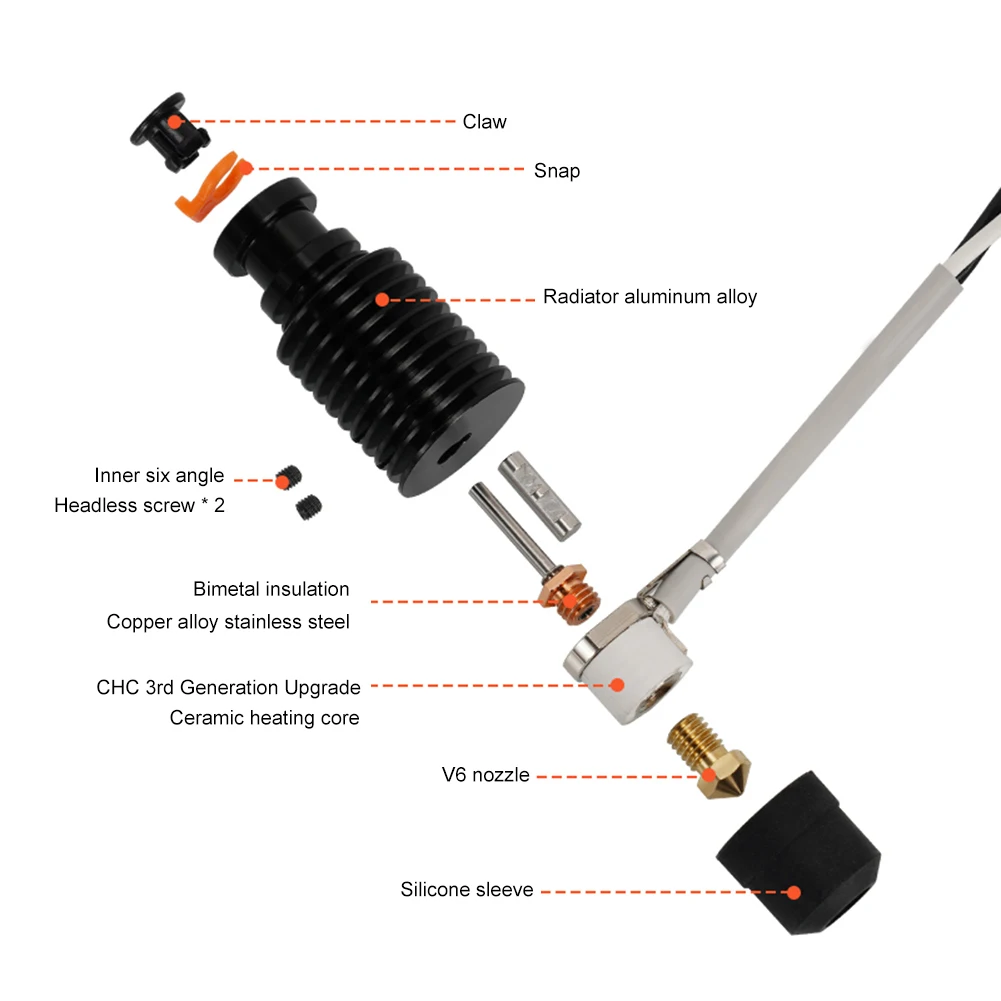 Claw

Snap

Radiator aluminum alloy

Inner six angle
Headless screw * 2

Bimetal insulation
Copper alloy stainless steel

CHC 3rd Generation Upgrade
Ceramic heating core

V6 nozzle

Silicone sleeve