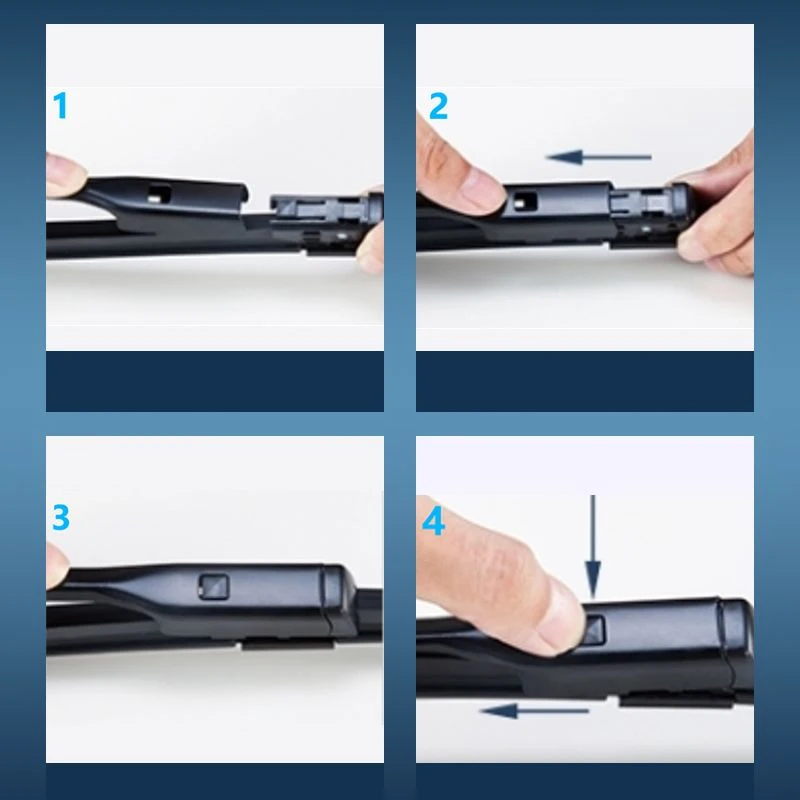 1

2

3

4