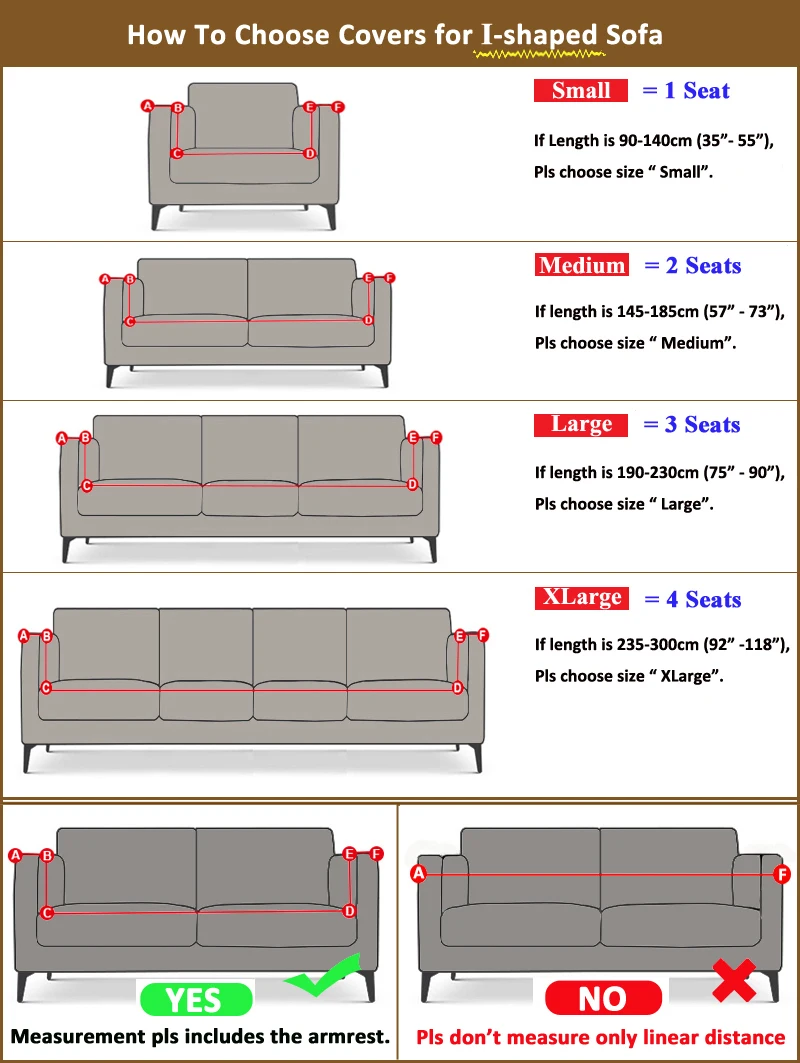 How To Choose Covers for I-shaped Sofa

A B E F C D

Small = 1 Seat

If Length is 90-140cm (35”- 55”), Pls choose size “ Small”.

A B E F C D

Medium = 2 Seats

If length is 145-185cm (57” - 73”), Pls choose size “ Medium”.

A B E F C D

Large = 3 Seats

If length is 190-230cm (75” - 90”), Pls choose size “ Large”.

A B E F C D

XLarge = 4 Seats

If length is 235-300cm (92” -118”), Pls choose size “ XLarge”.

A B E F C D

YES

Measurement pls includes the armrest.

A F

NO

Pls don’t measure only linear distance