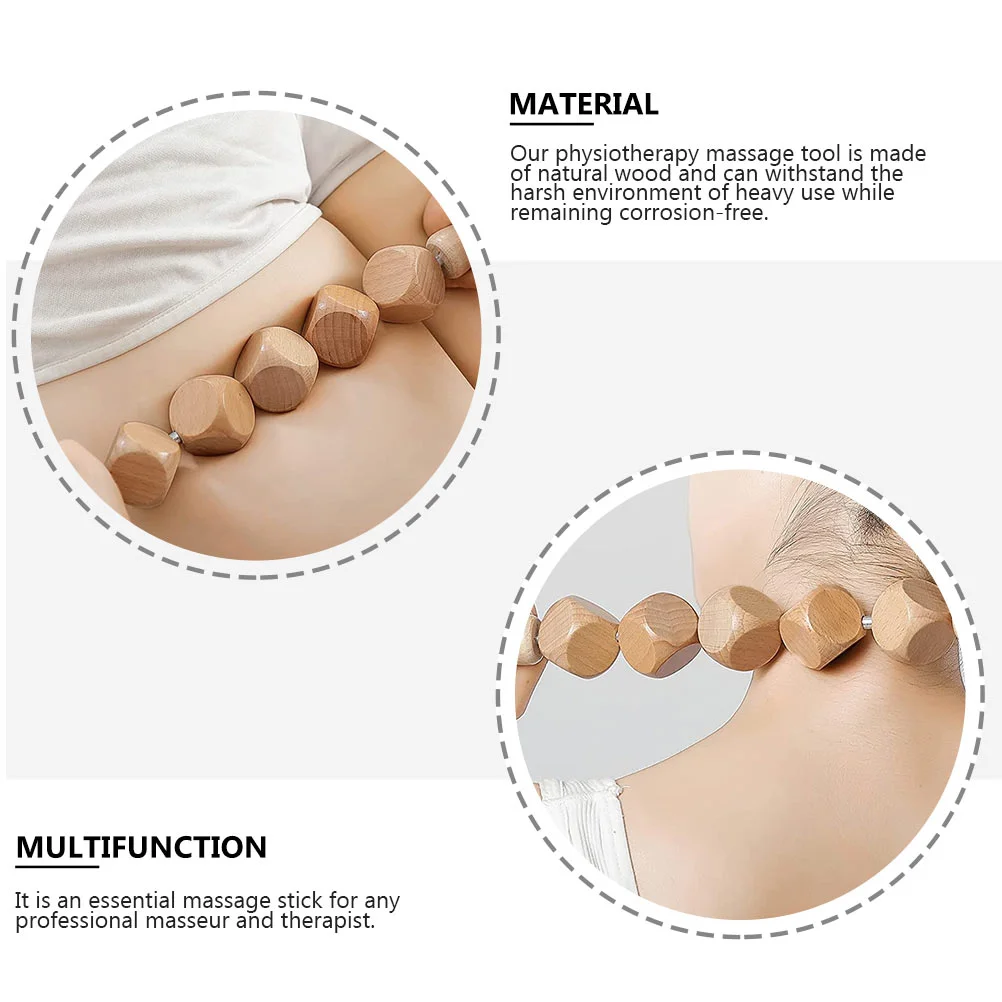 MATERIAL

Our physiotherapy massage tool is made of natural wood and can withstand the harsh environment of heavy use while remaining corrosion-free.

MULTIFUNCTION

It is an essential massage stick for any professional masseur and therapist.