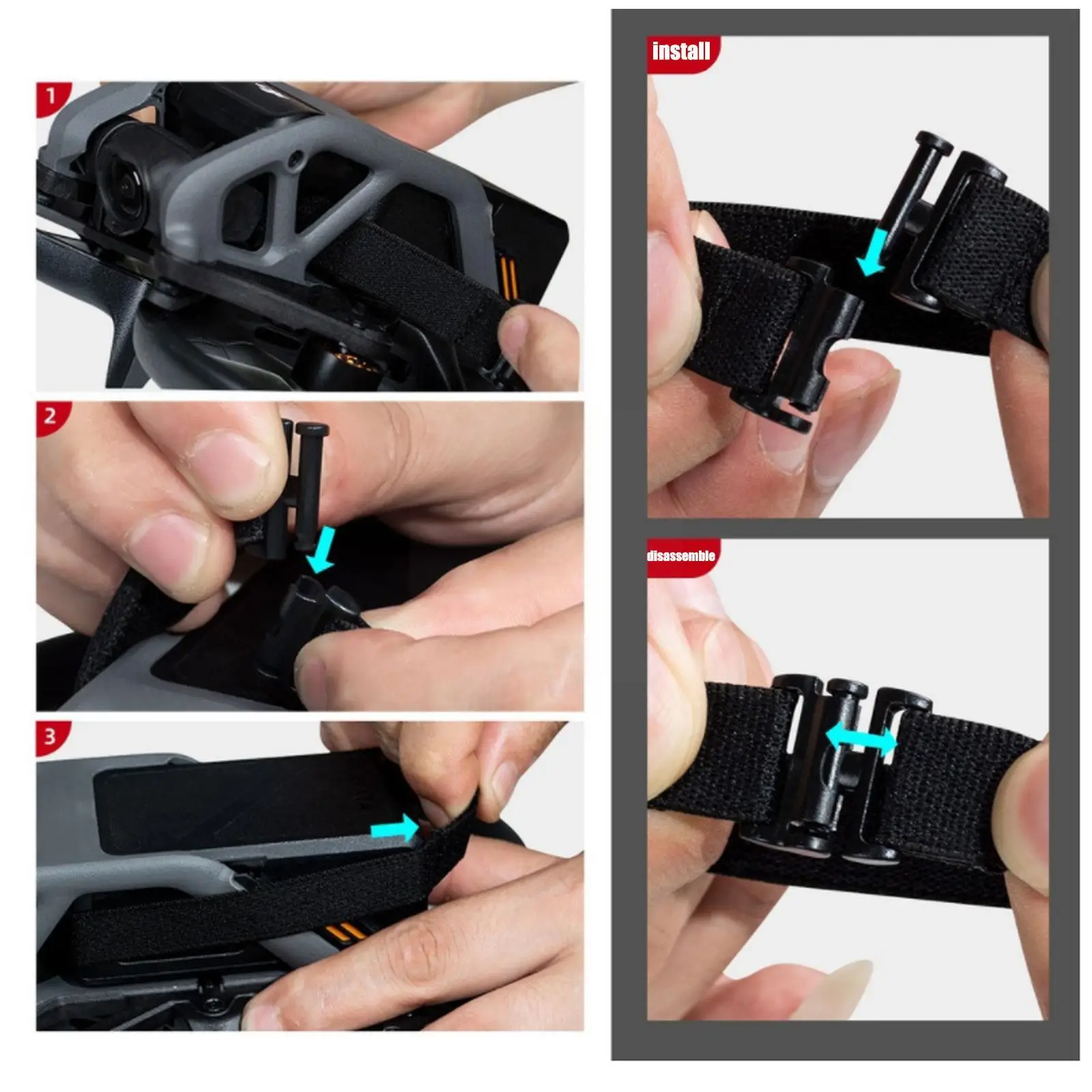 1

2

3

install

disassemble