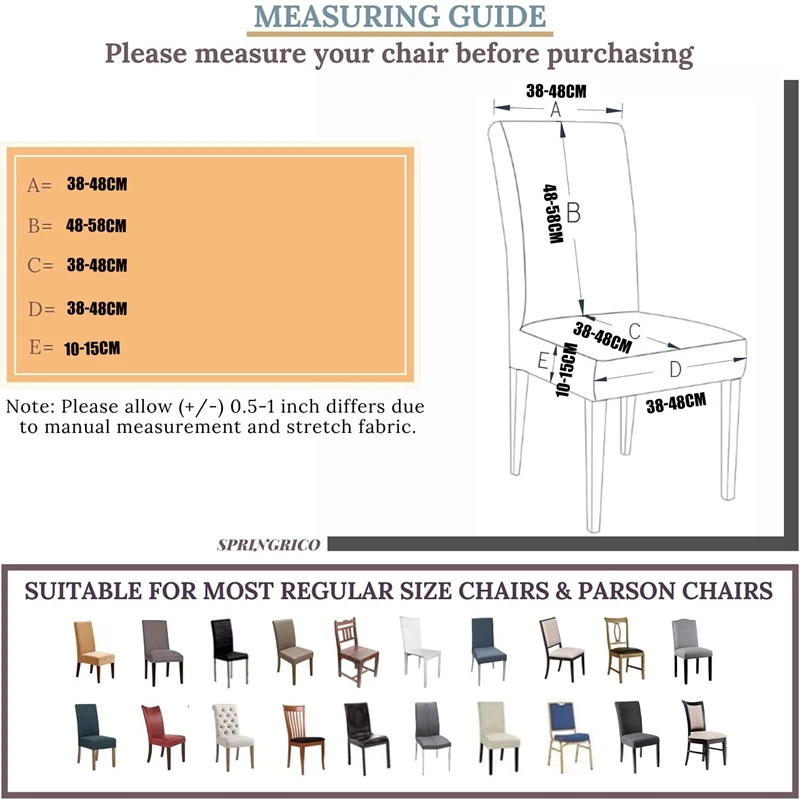 MEASURING GUIDE
Please measure your chair before purchasing

A= 38-48CM
B= 48-58CM
C= 38-48CM
D= 38-48CM
E= 10-15CM

Note: Please allow (+/-) 0.5-1 inch differs due to manual measurement and stretch fabric.

38-48CM
A
48-58CM
B
38-48CM
C
E
10-15CM
D
38-48CM

SPRINGRICO

SUITABLE FOR MOST REGULAR SIZE CHAIRS & PARSON CHAIRS