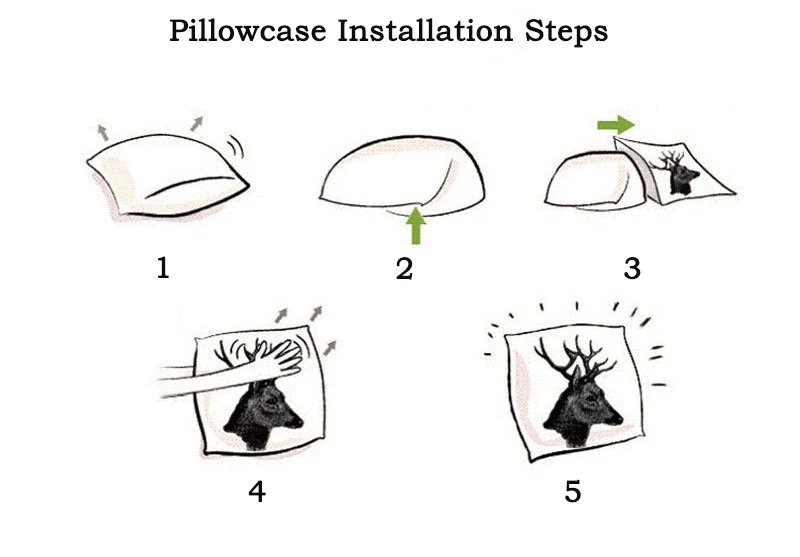 Pillowcase Installation Steps

1

2

3

4

5