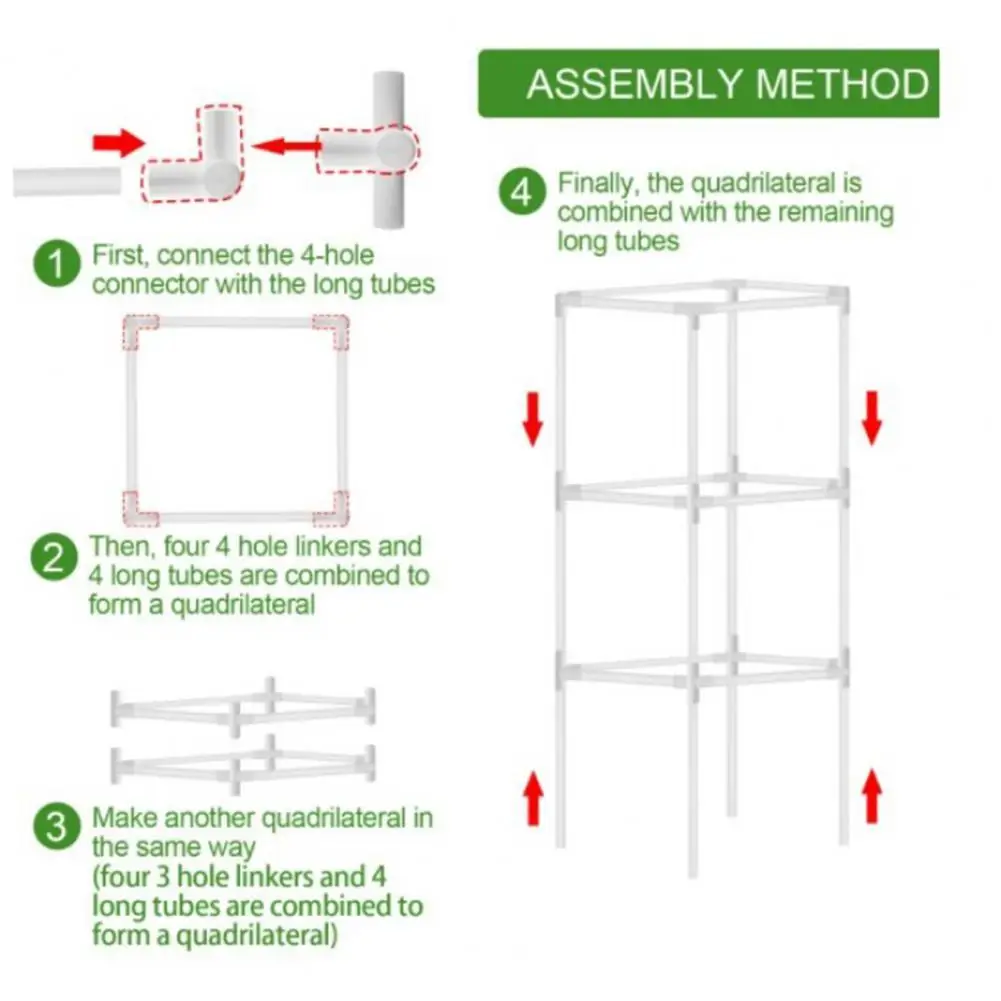 ASSEMBLY METHOD

1 First, connect the 4-hole connector with the long tubes

2 Then, four 4 hole linkers and 4 long tubes are combined to form a quadrilateral

3 Make another quadrilateral in the same way (four 3 hole linkers and 4 long tubes are combined to form a quadrilateral)

4 Finally, the quadrilateral is combined with the remaining long tubes