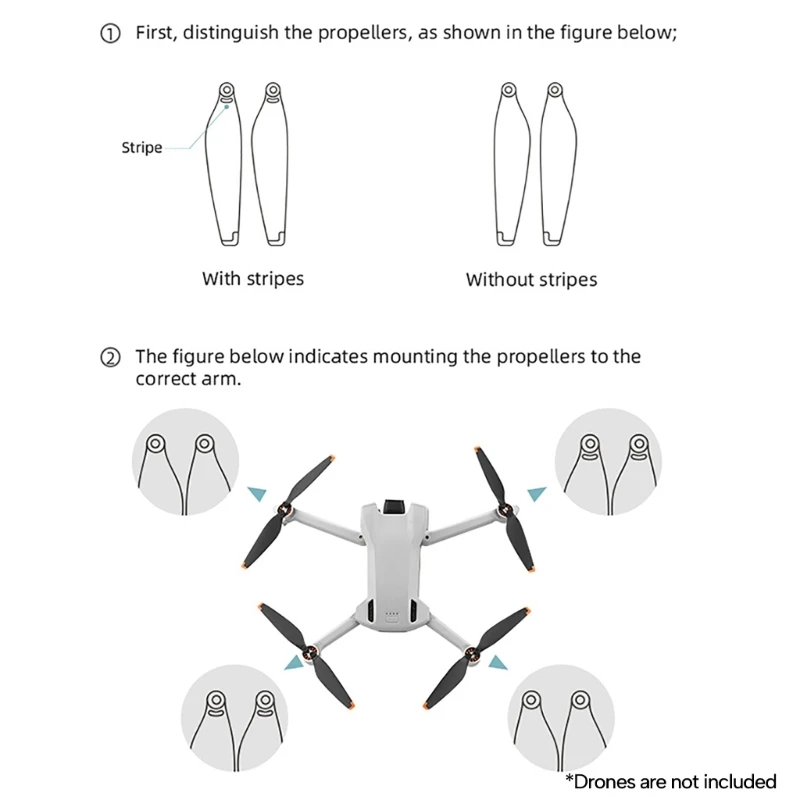 ① First, distinguish the propellers, as shown in the figure below;

Stripe

With stripes

Without stripes

② The figure below indicates mounting the propellers to the correct arm.

*Drones are not included