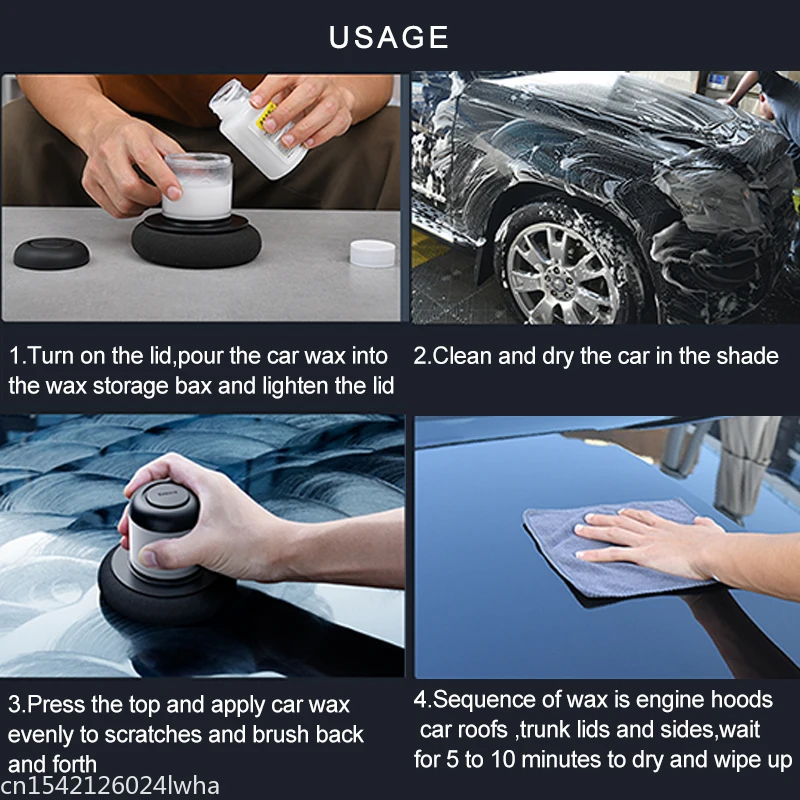 USAGE

1.Turn on the lid,pour the car wax into the wax storage bax and lighten the lid

2.Clean and dry the car in the shade

3.Press the top and apply car wax evenly to scratches and brush back and forth

4.Sequence of wax is engine hoods car roofs ,trunk lids and sides,wait for 5 to 10 minutes to dry and wipe up

cn1542126024lwha