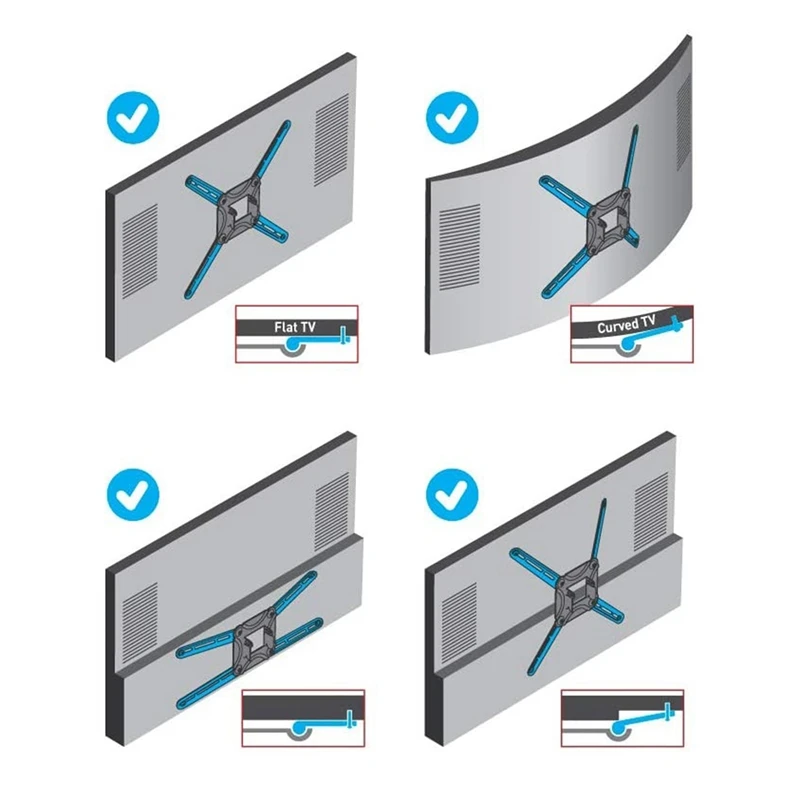 Flat TV

Curved TV