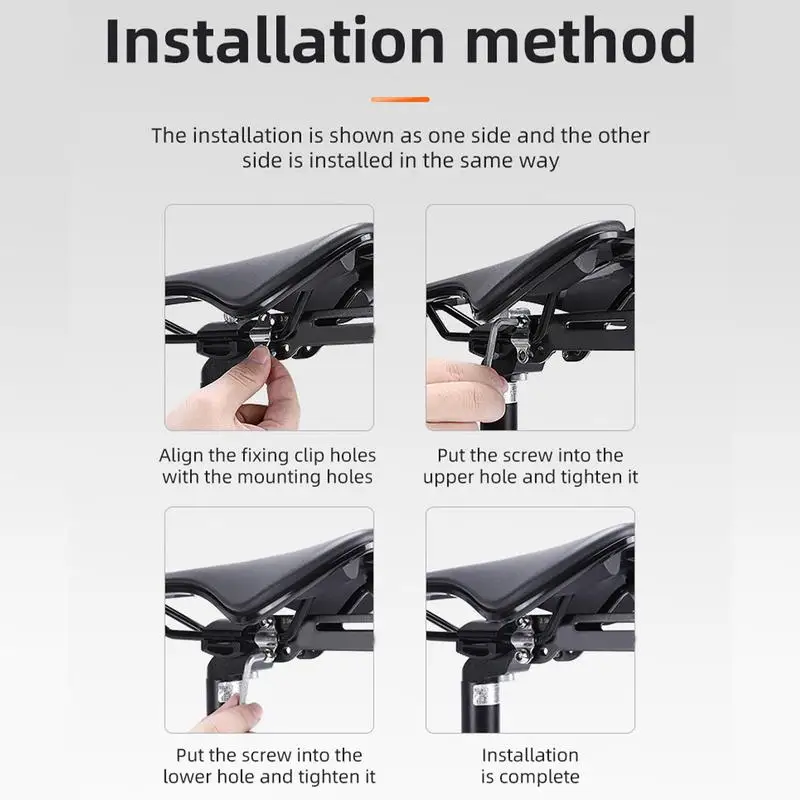 Installation method

The installation is shown as one side and the other side is installed in the same way

Align the fixing clip holes with the mounting holes

Put the screw into the upper hole and tighten it

Put the screw into the lower hole and tighten it

Installation is complete