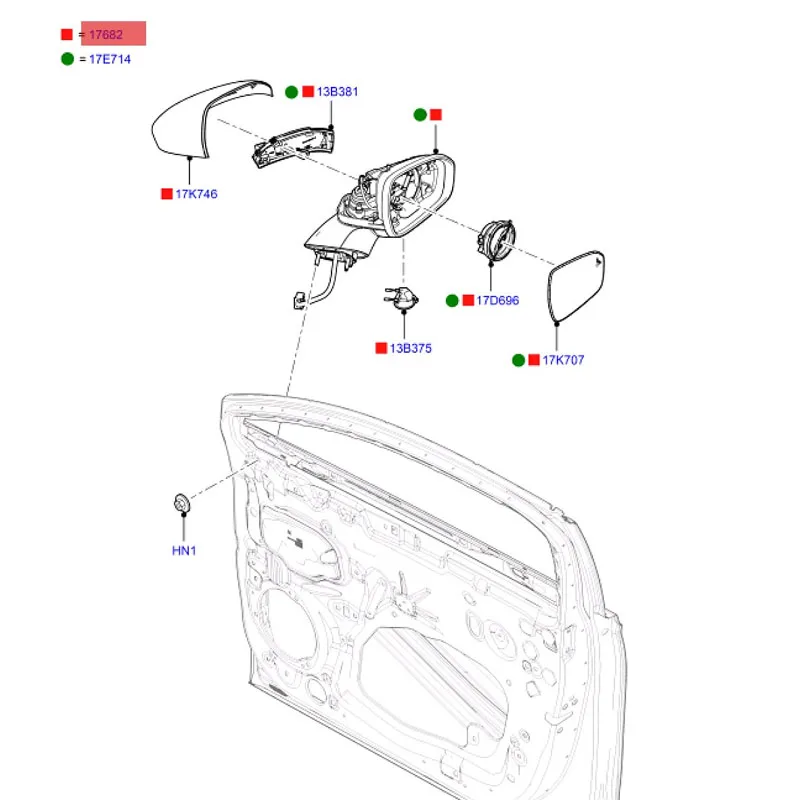 = 17682
= 17E714
13B381
17K746
17D696
13B375
17K707
HN1