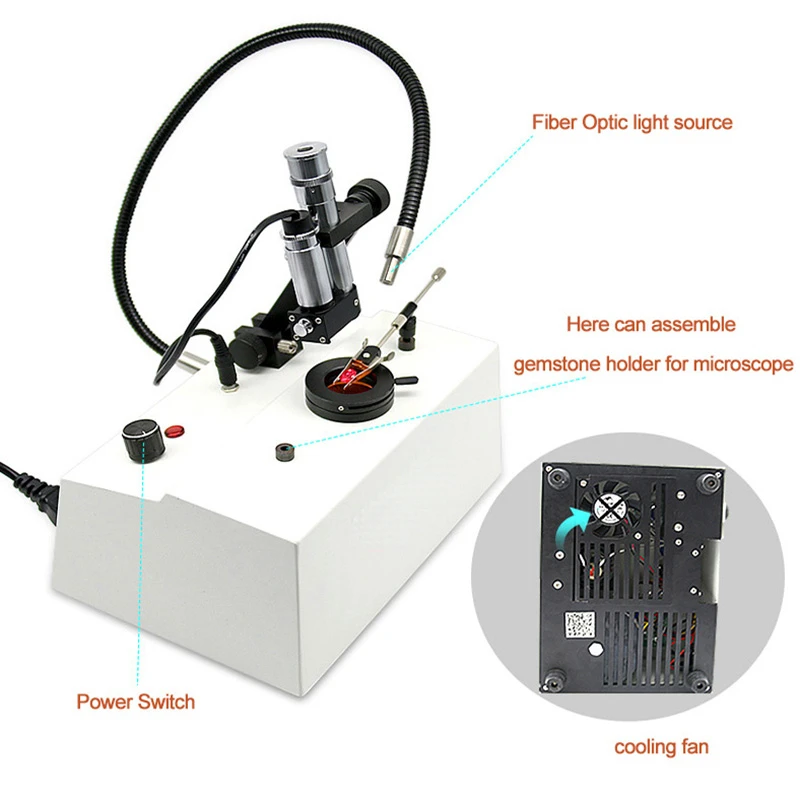 Fiber Optic light source

Here can assemble

gemstone holder for microscope

Power Switch

cooling fan