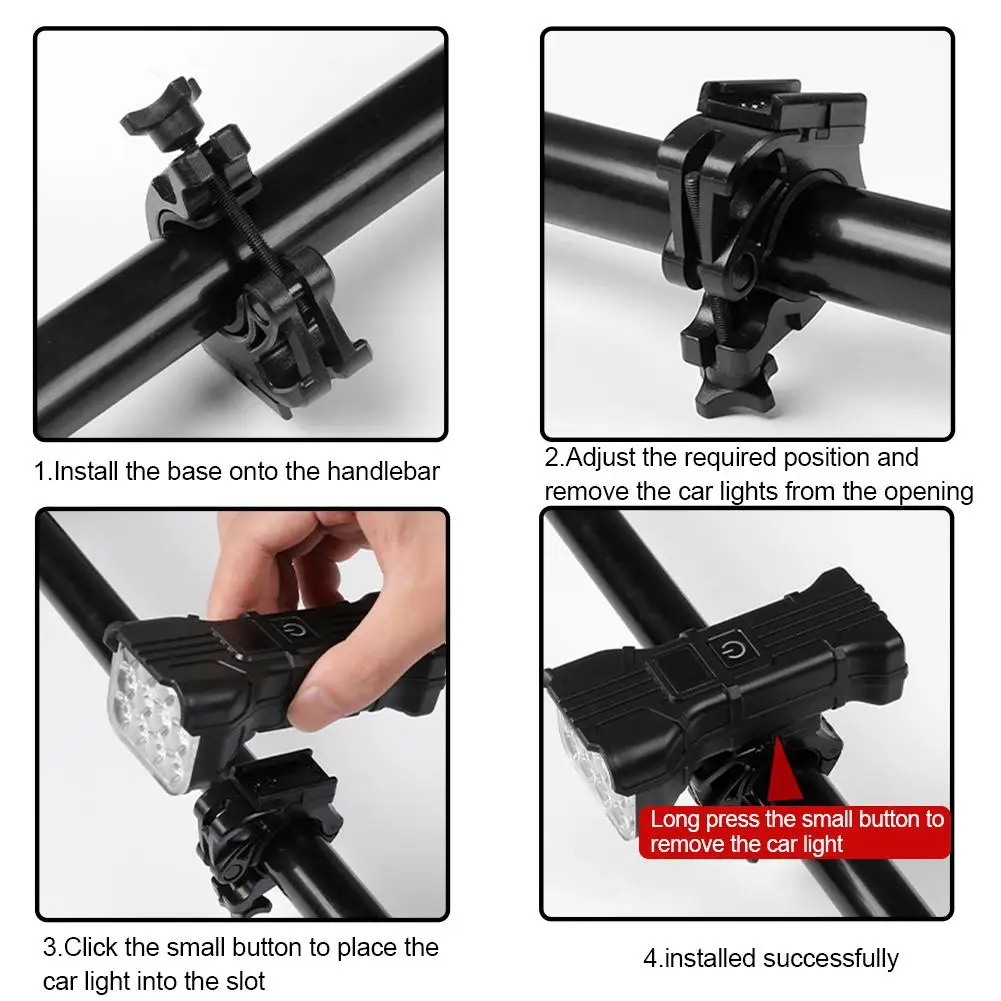 1.Install the base onto the handlebar

2.Adjust the required position and remove the car lights from the opening

3.Click the small button to place the car light into the slot

Long press the small button to remove the car light

4.installed successfully