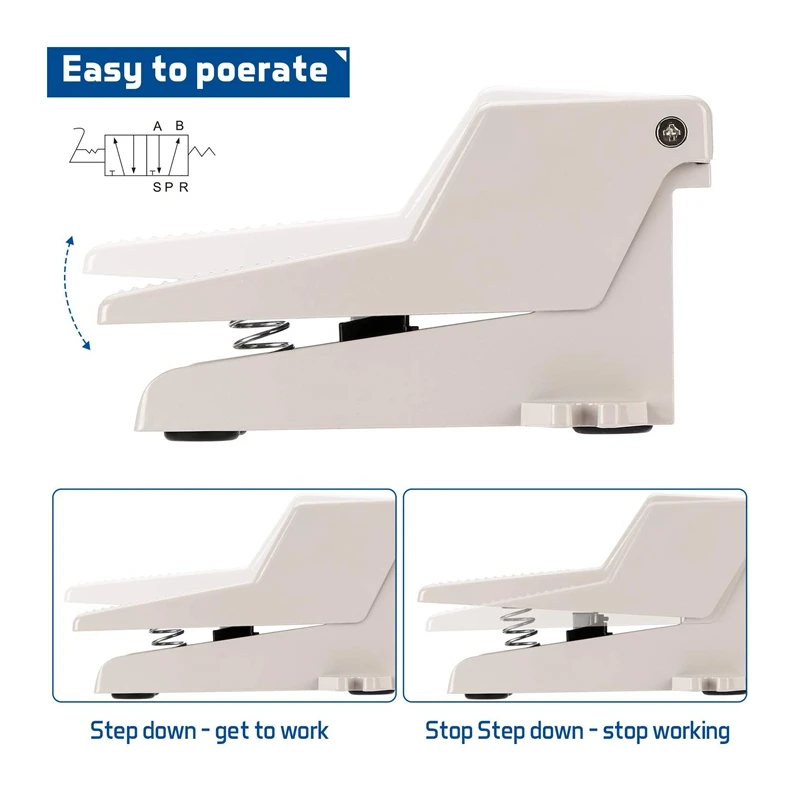 Easy to poerate

A B
S P R

Step down - get to work

Stop Step down - stop working